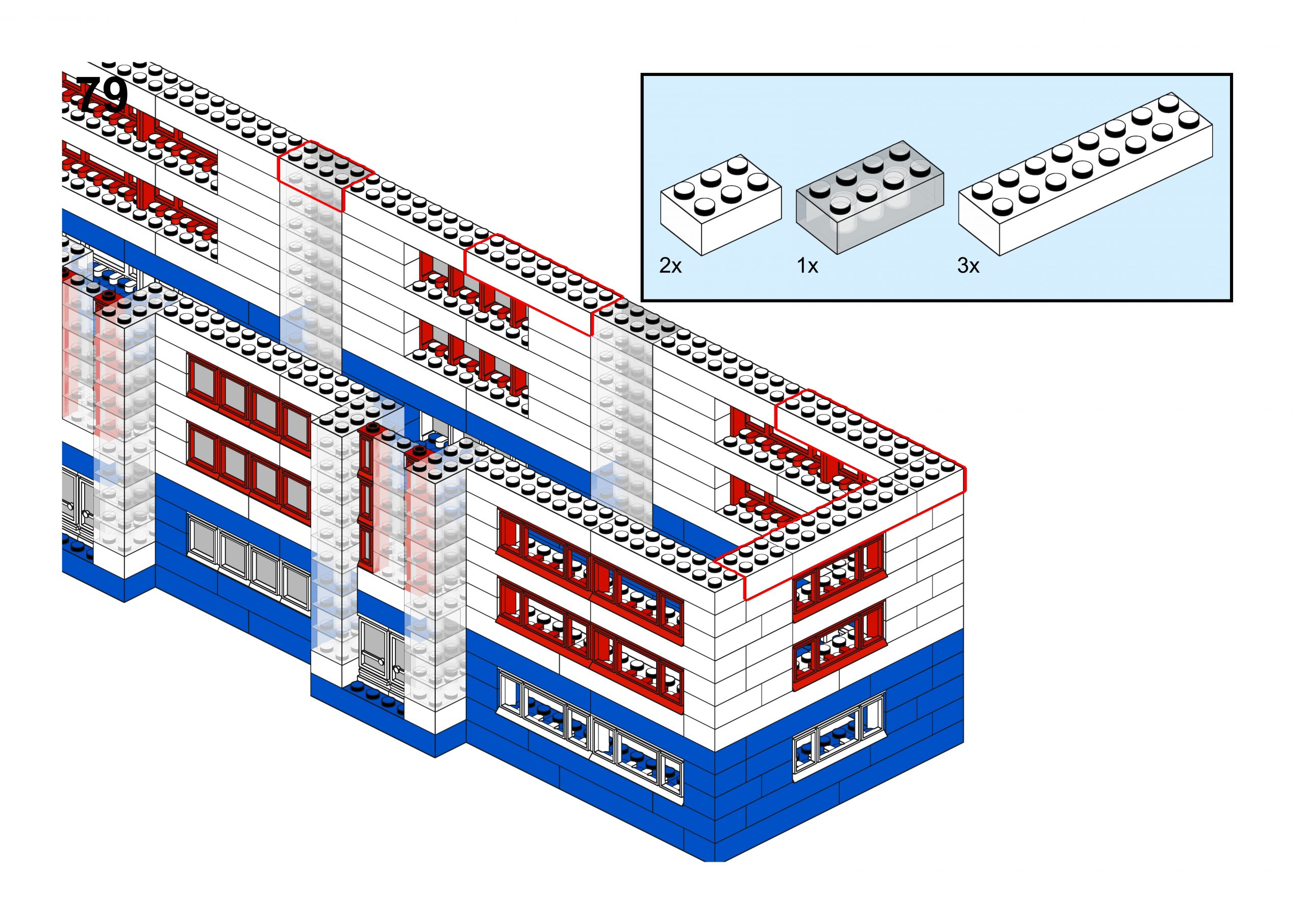 79

2x 1x 3x