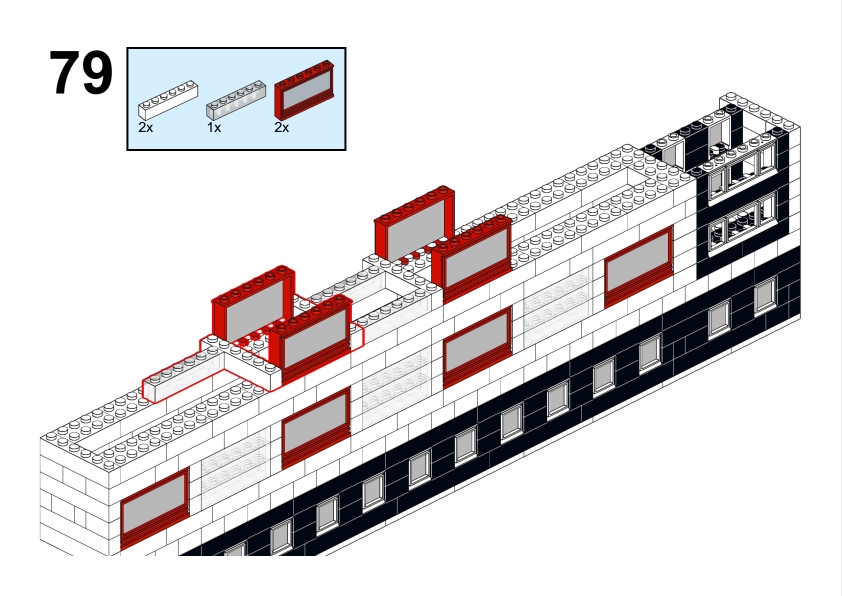 79

2x 1x 2x