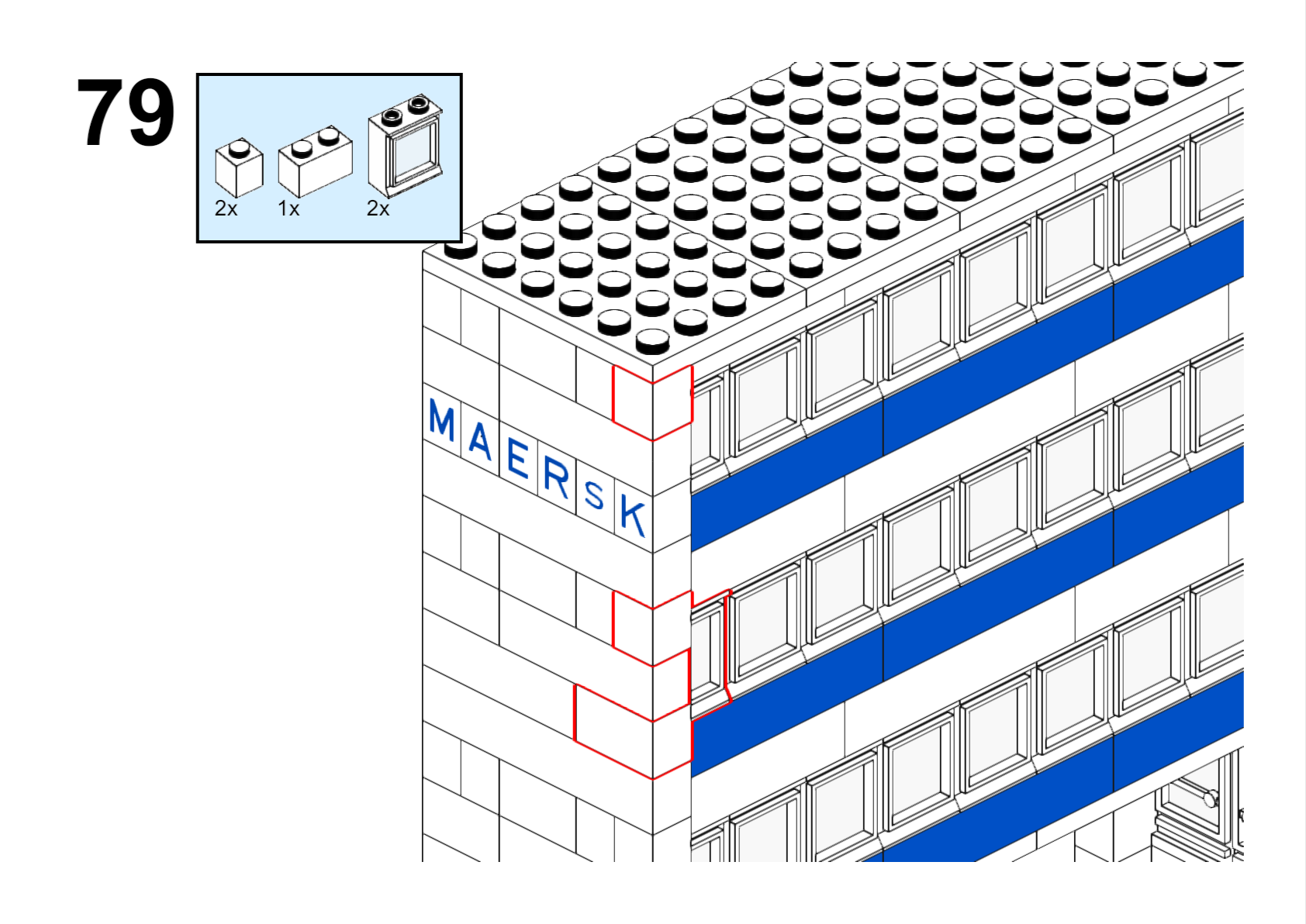 79

2x 1x 2x

MAERSK