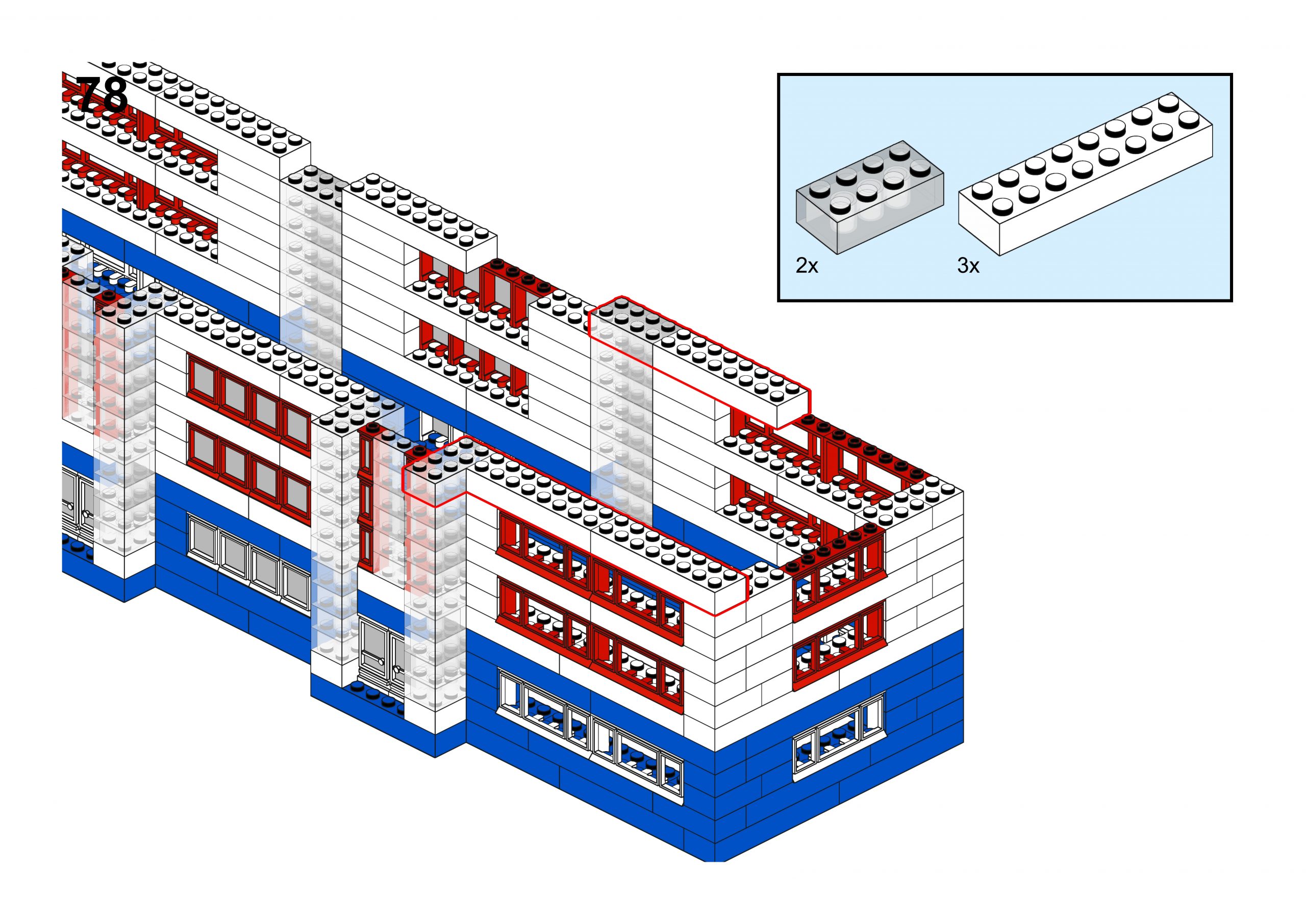 78

2x

3x