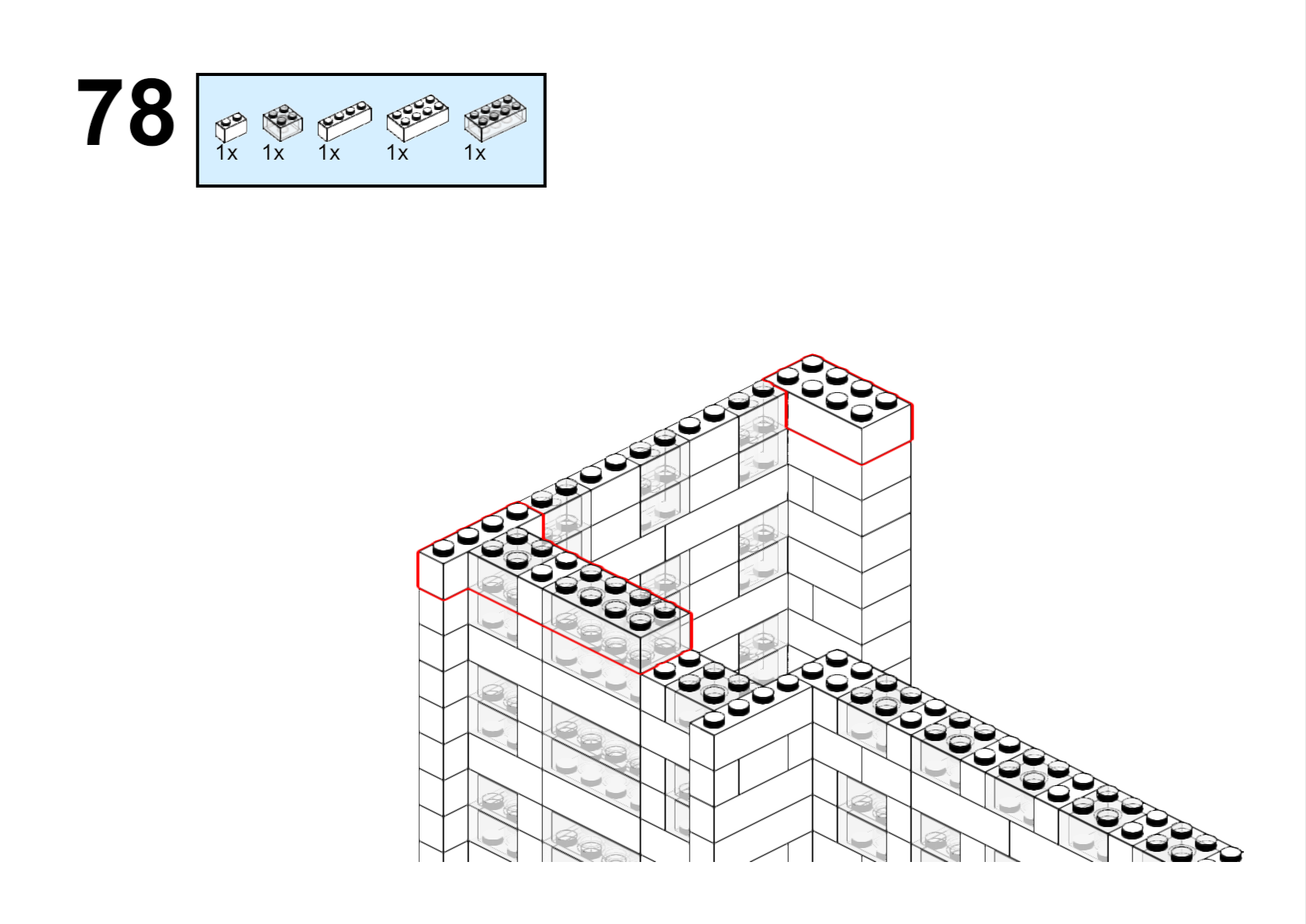 78

1x 1x 1x 1x 1x