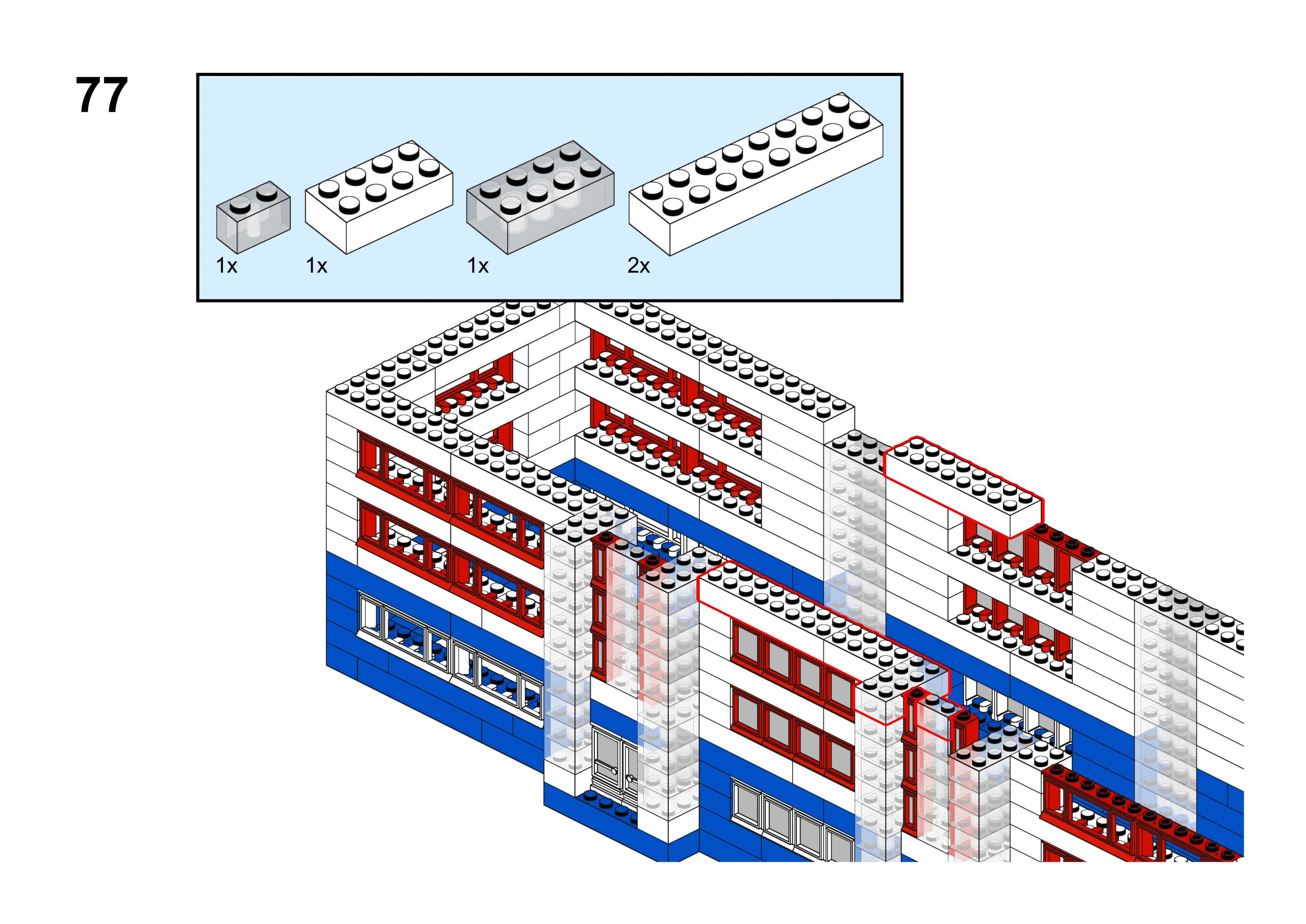 77

1x 1x 1x 2x