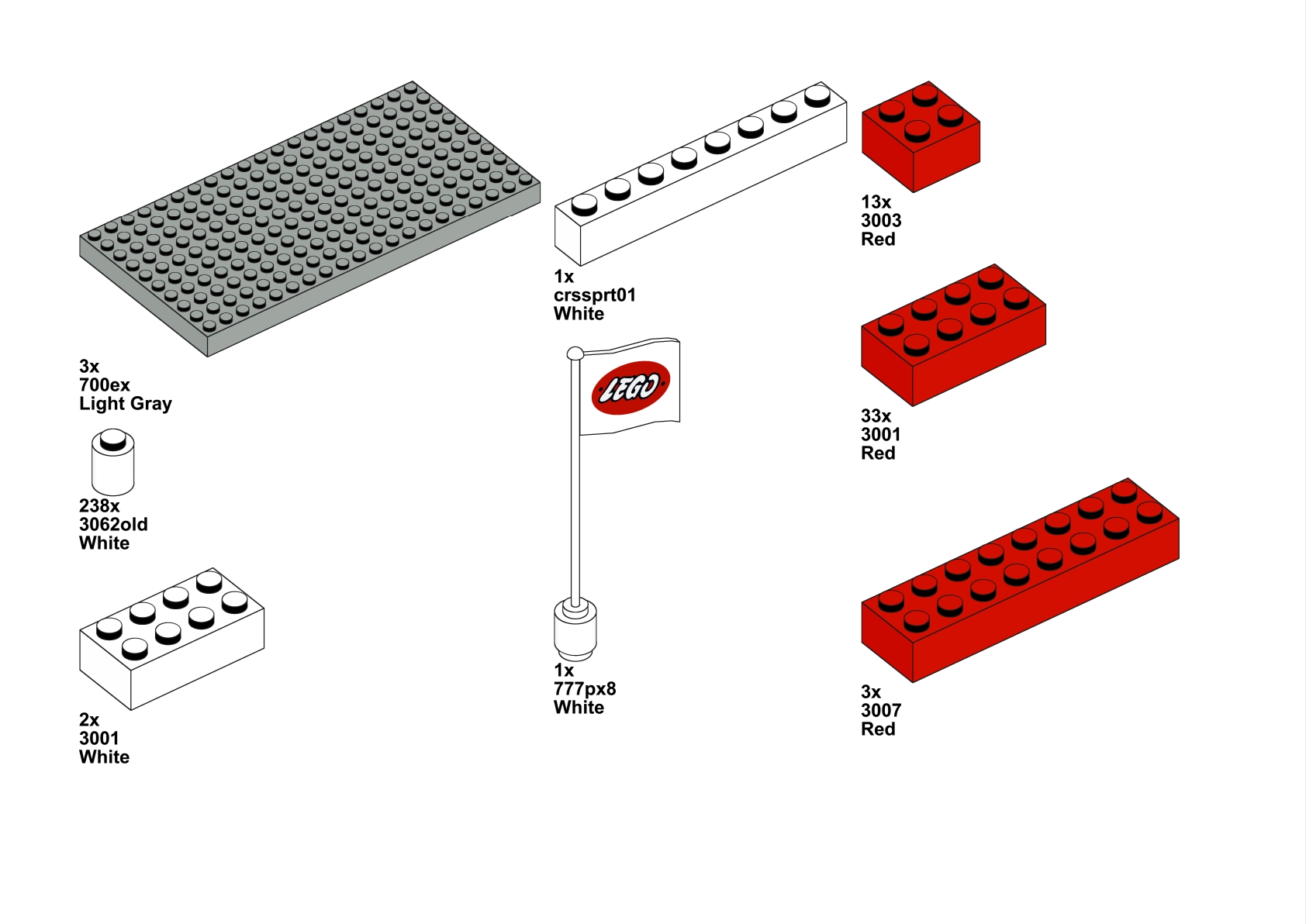 3x
700ex
Light Gray

238x
3062old
White

2x
3001
White

1x
crssprt01
White

LEGO

1x
777px8
White

13x
3003
Red

33x
3001
Red

3x
3007
Red