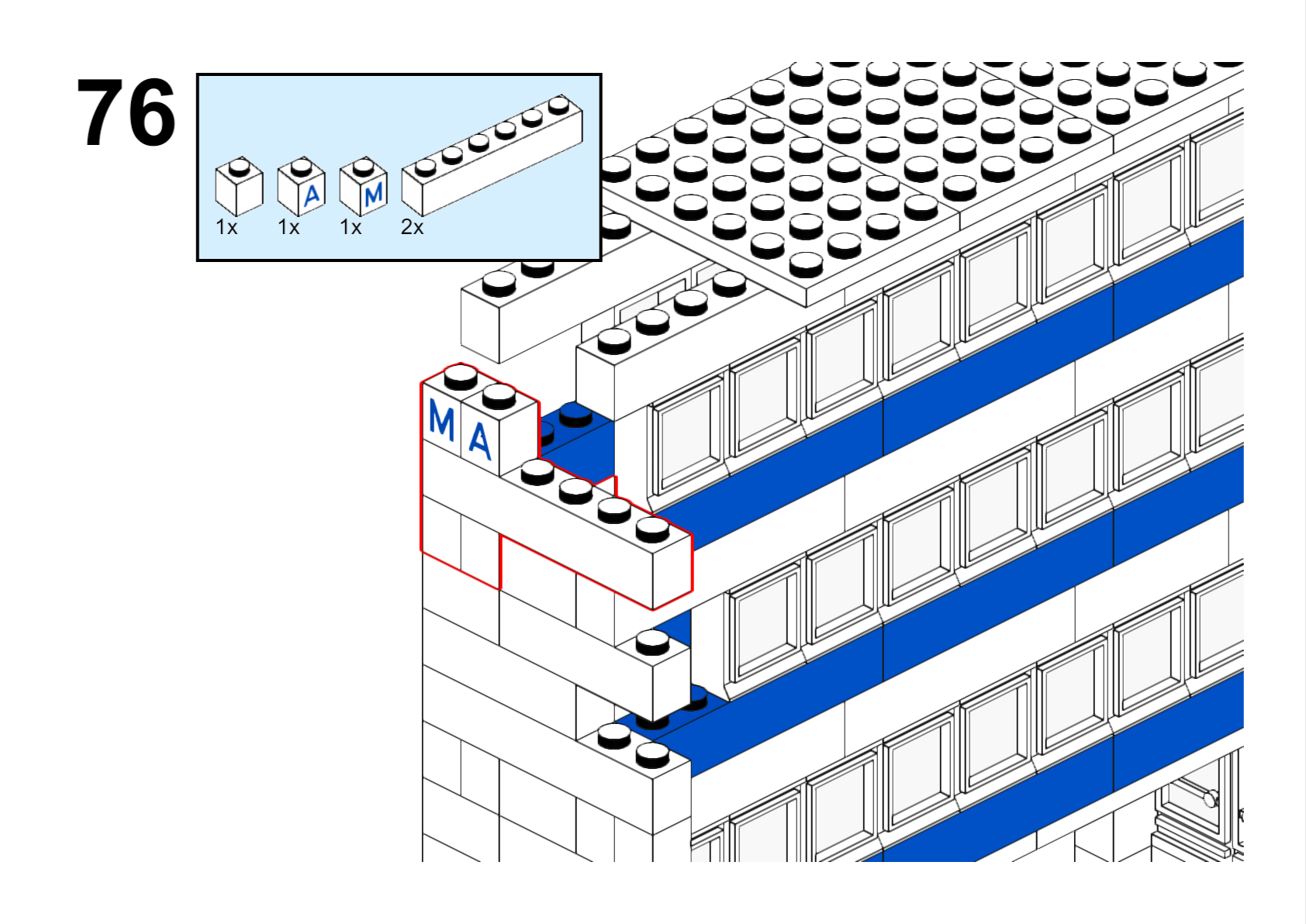 76

A M

1x 1x 1x 2x

M A