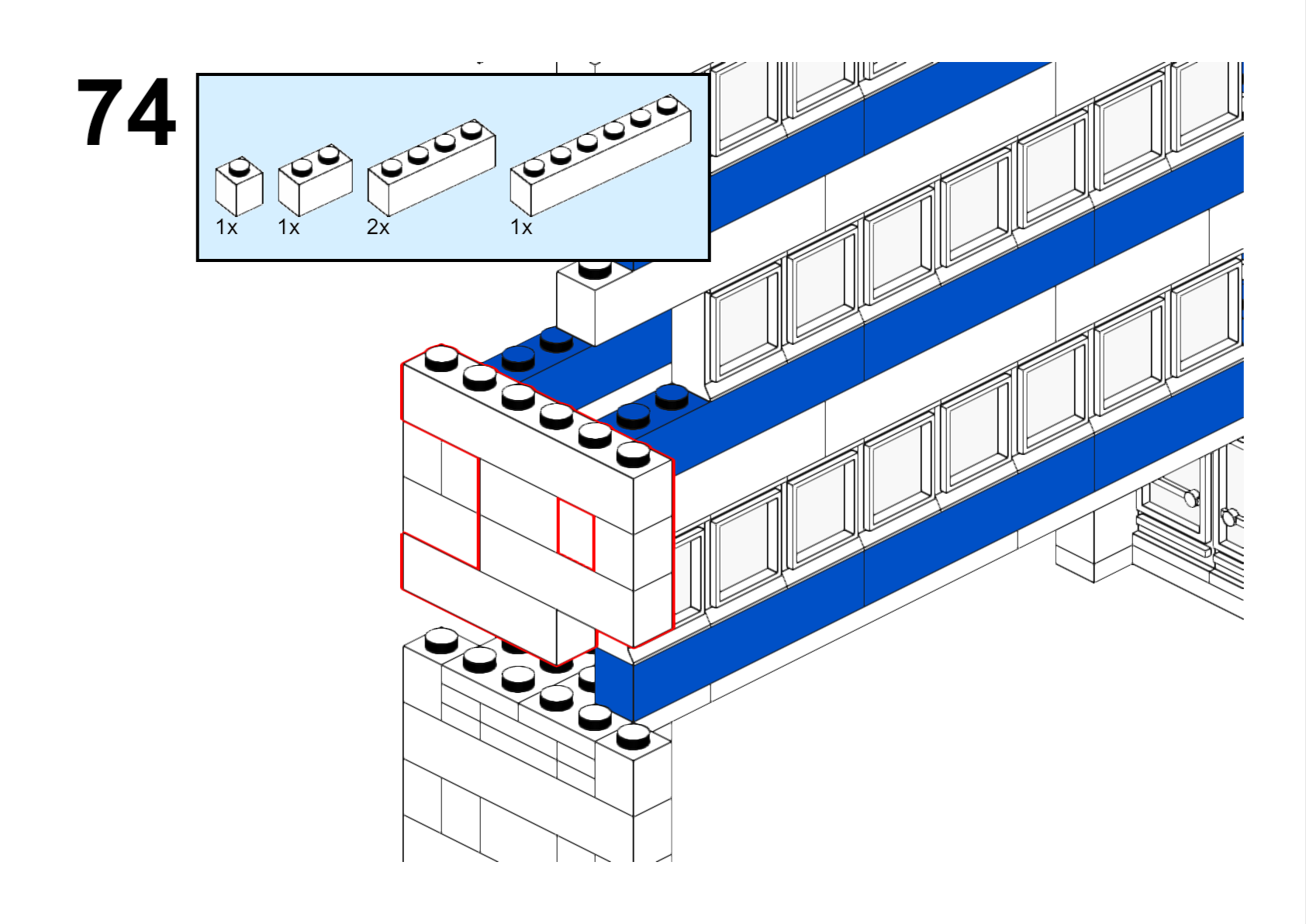 74

1x 1x 2x 1x