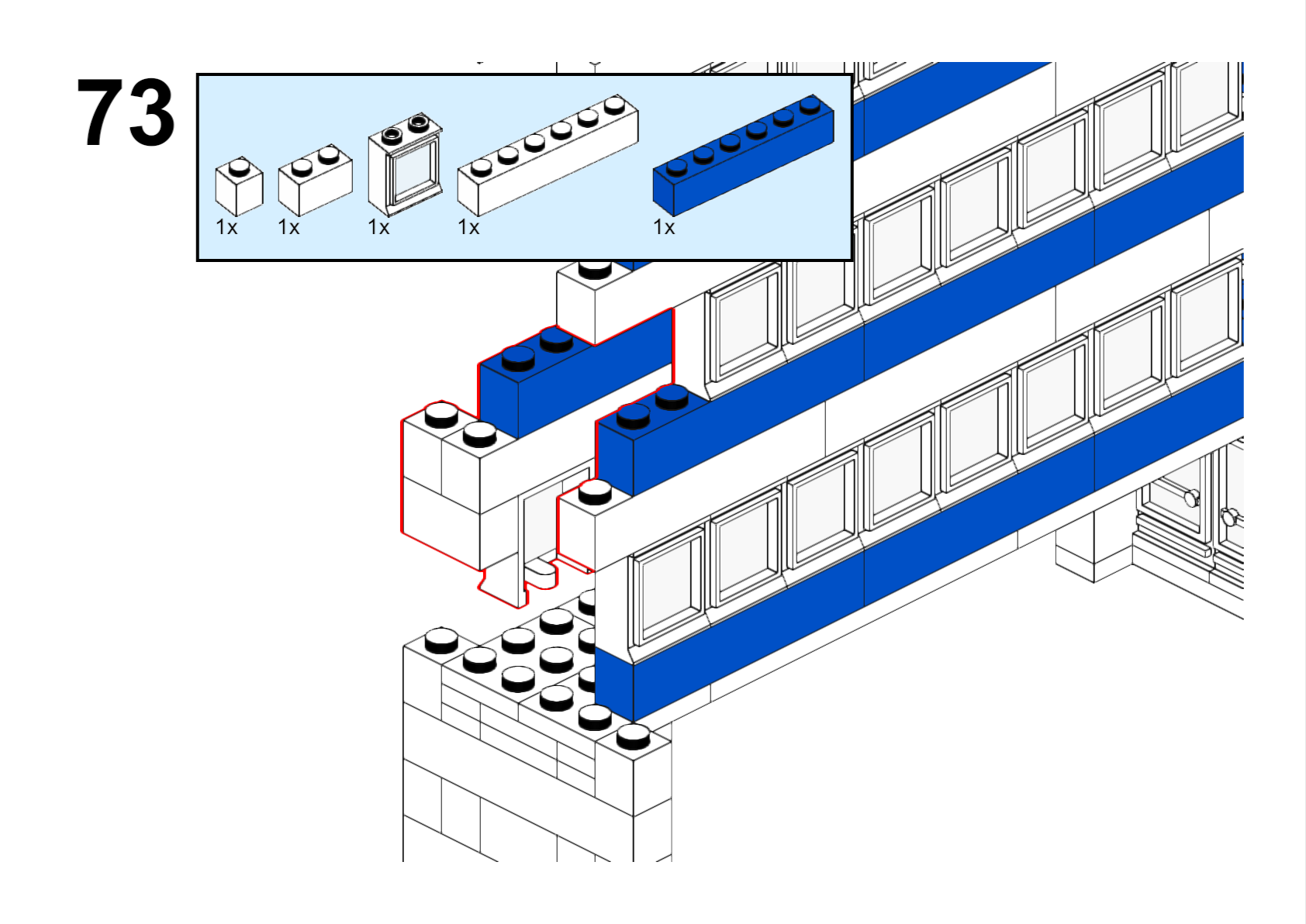 73

1x 1x 1x 1x 1x