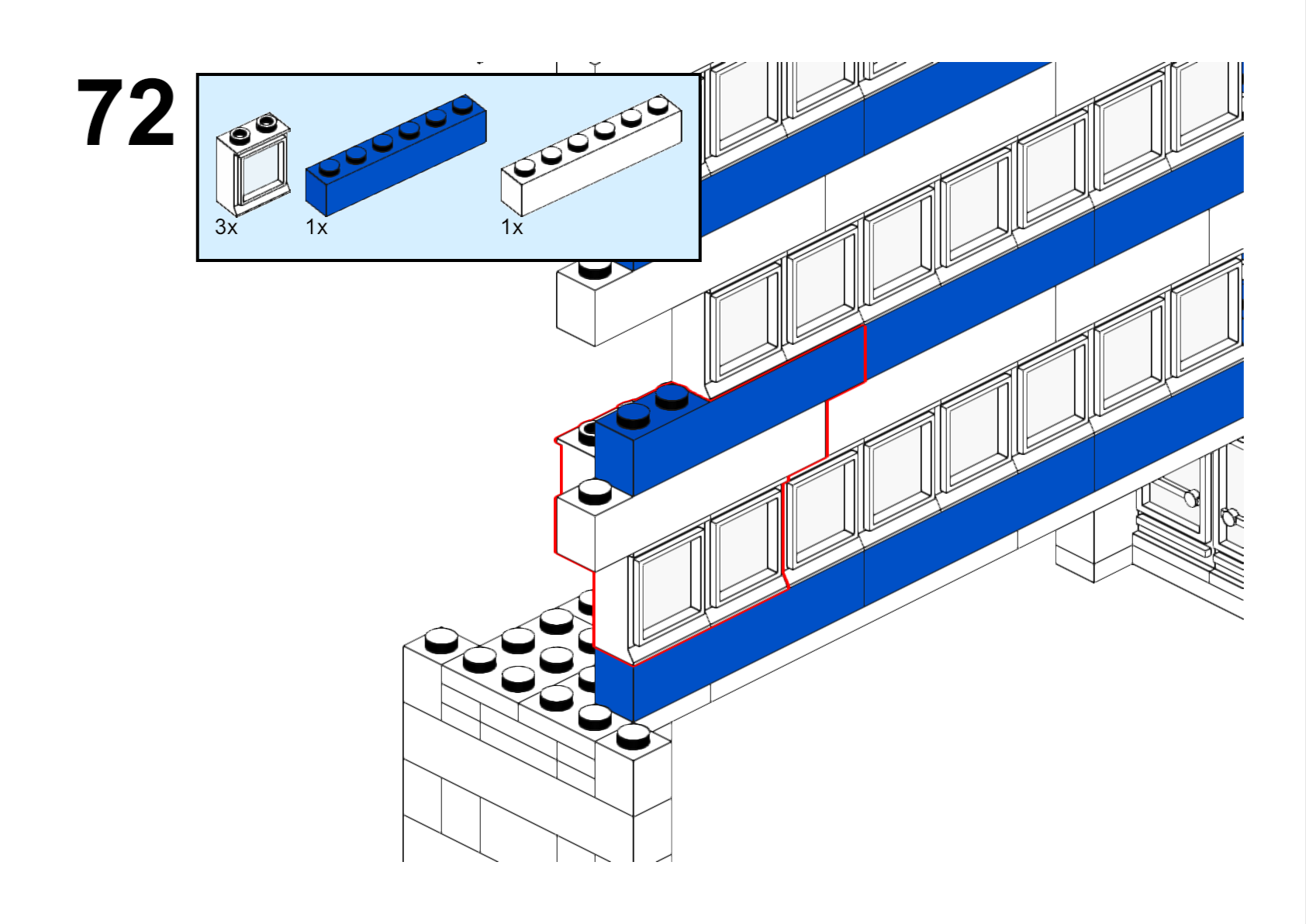 72

3x

1x

1x