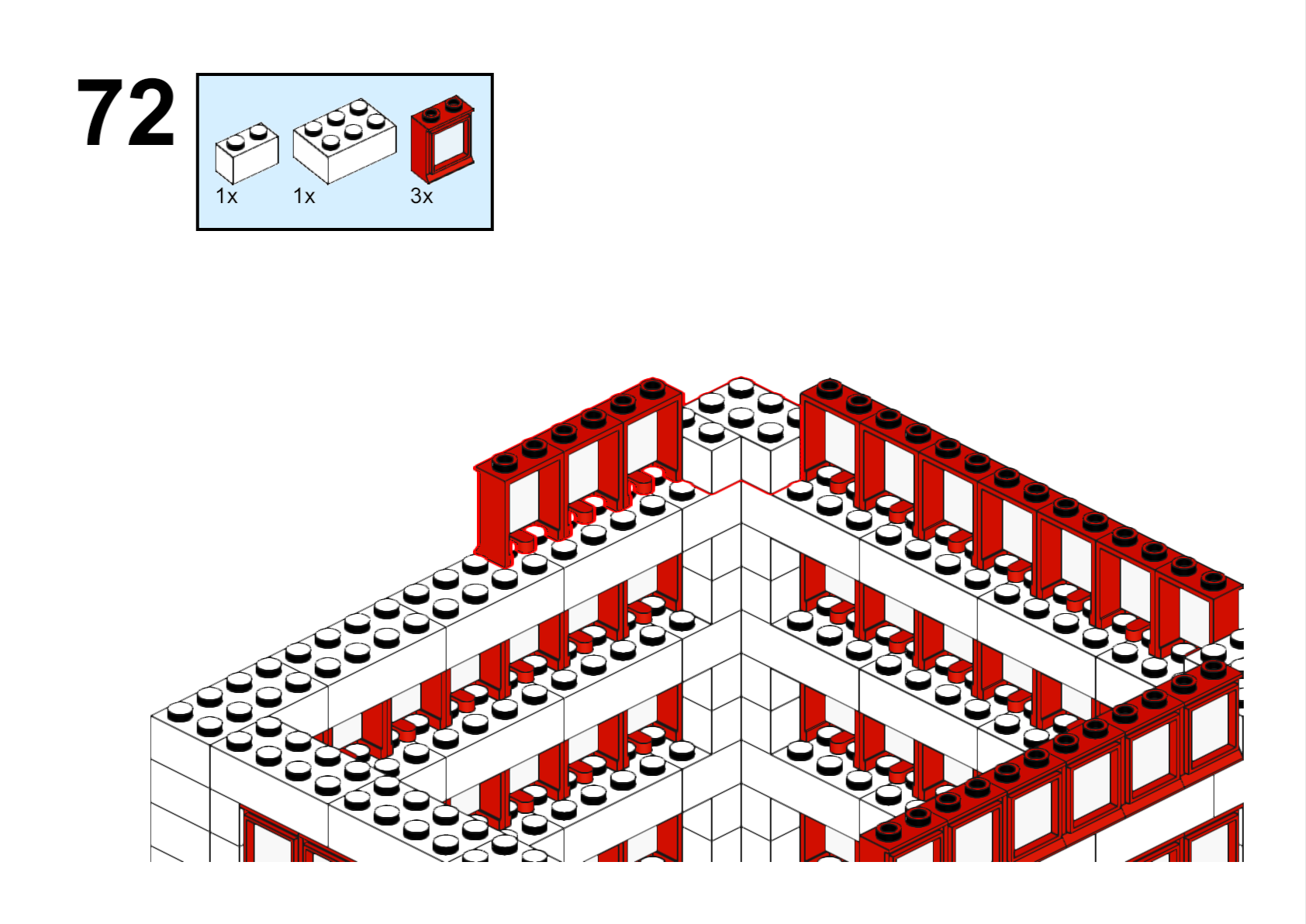 72

1x 1x 3x