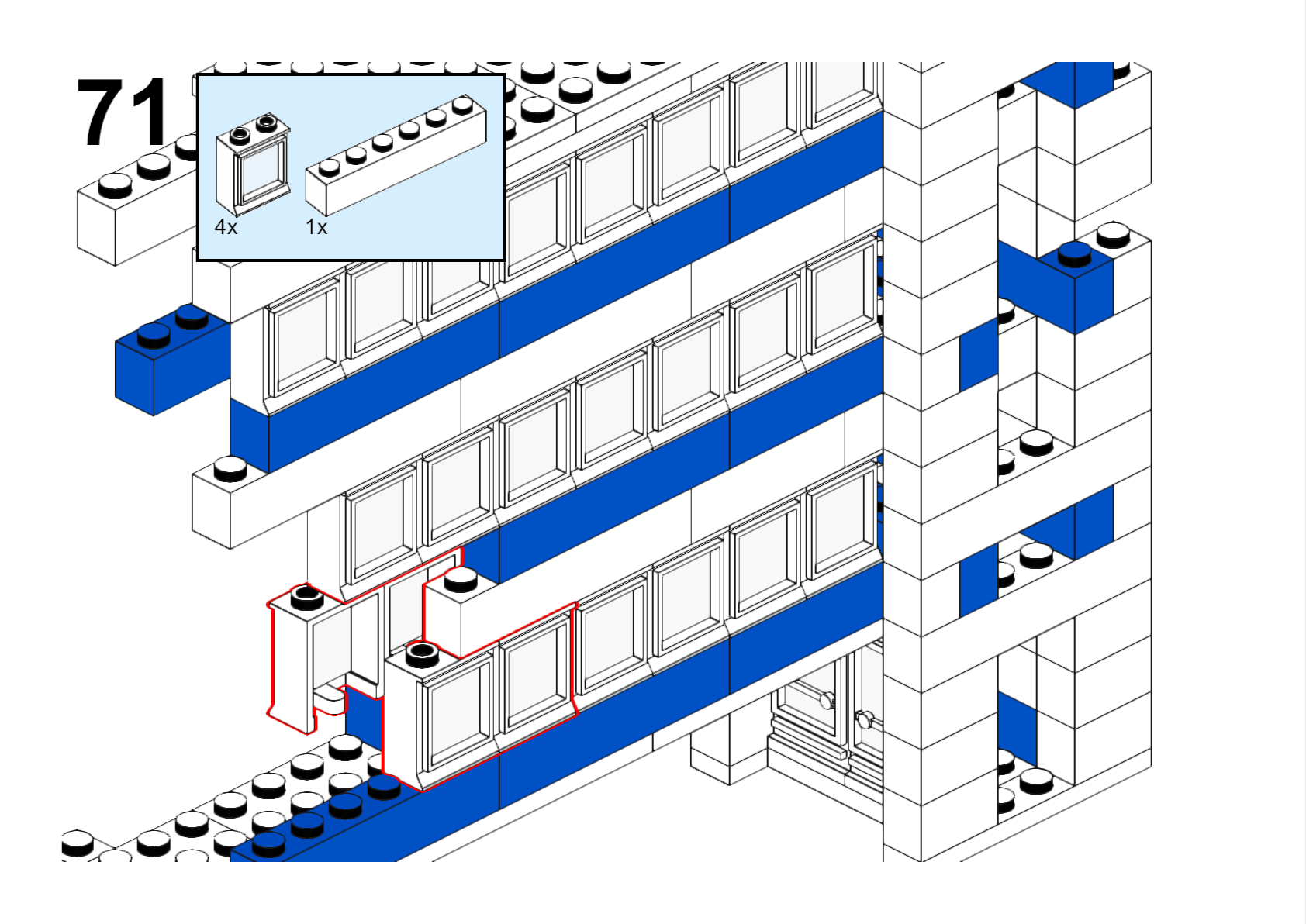 71

4x

1x