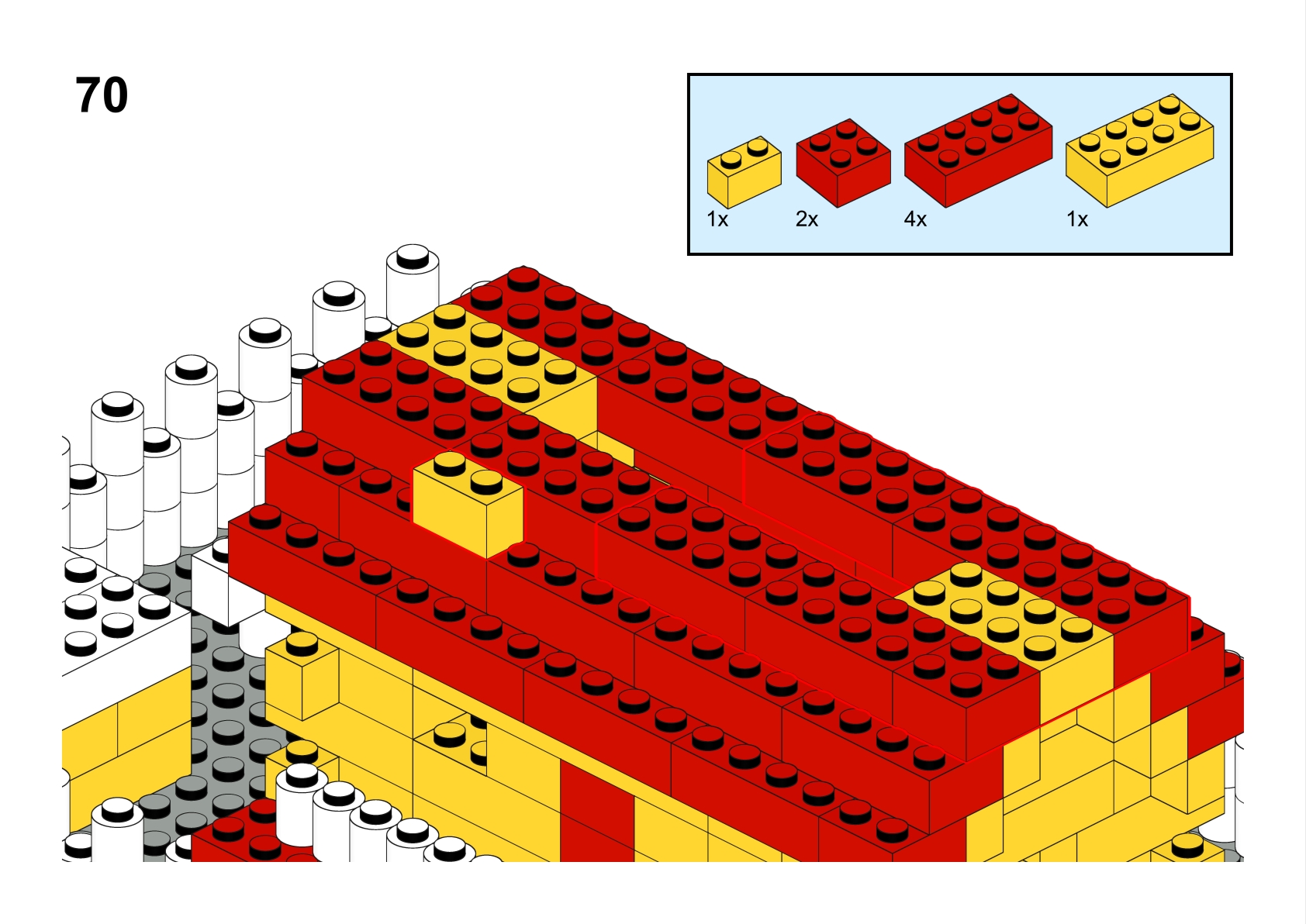 70

1x 2x 4x 1x