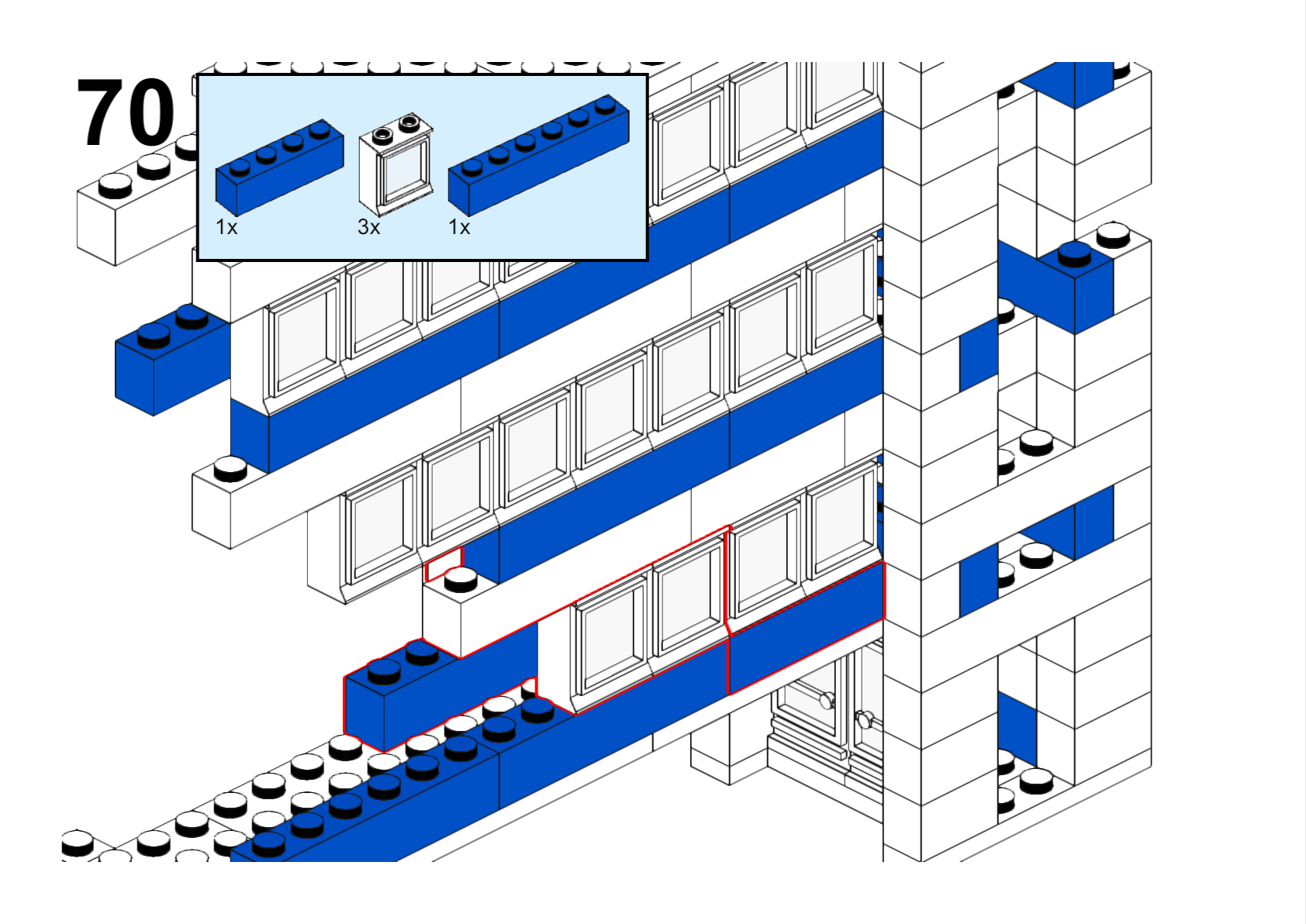 70

1x 3x 1x