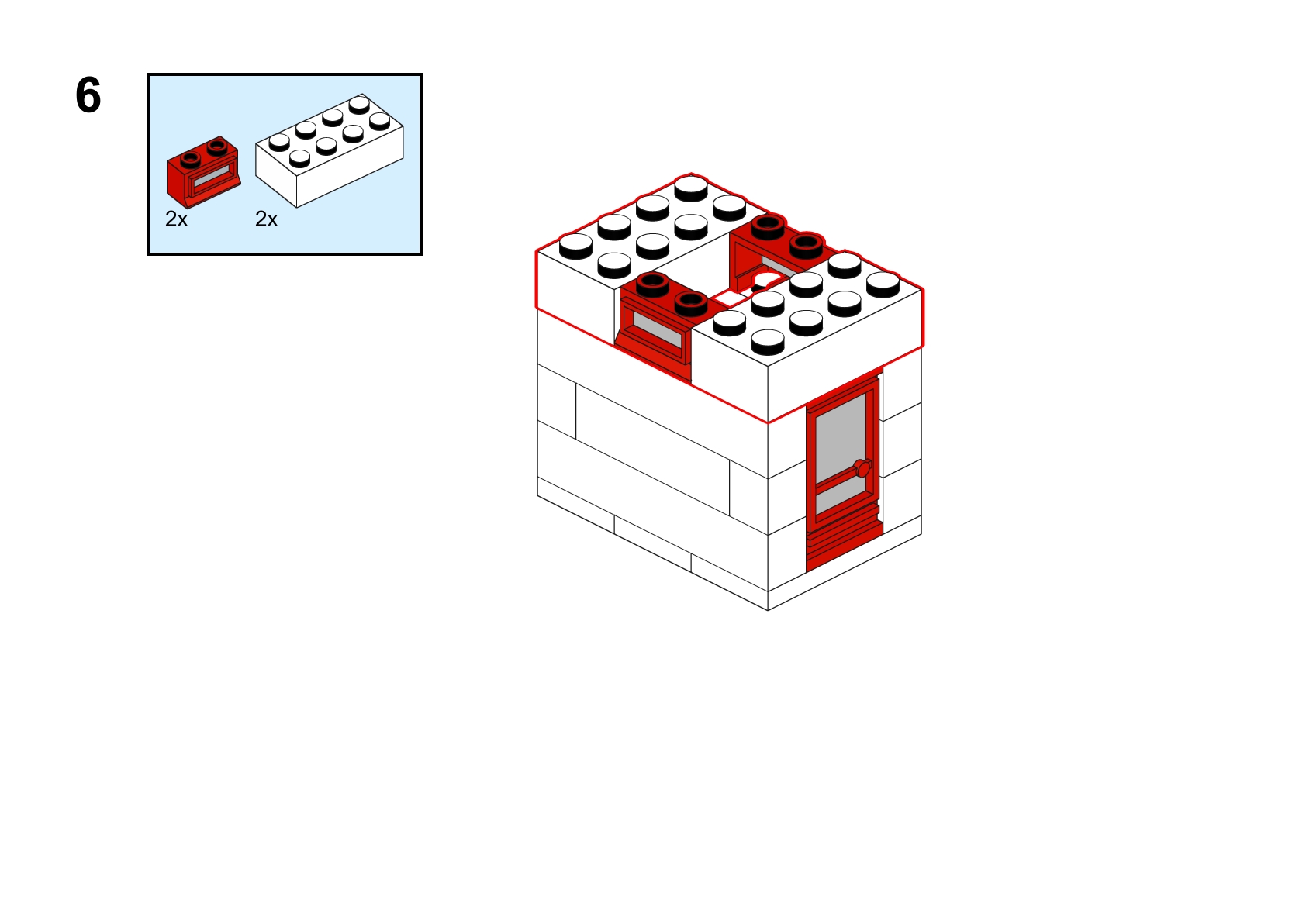 6

2x

2x