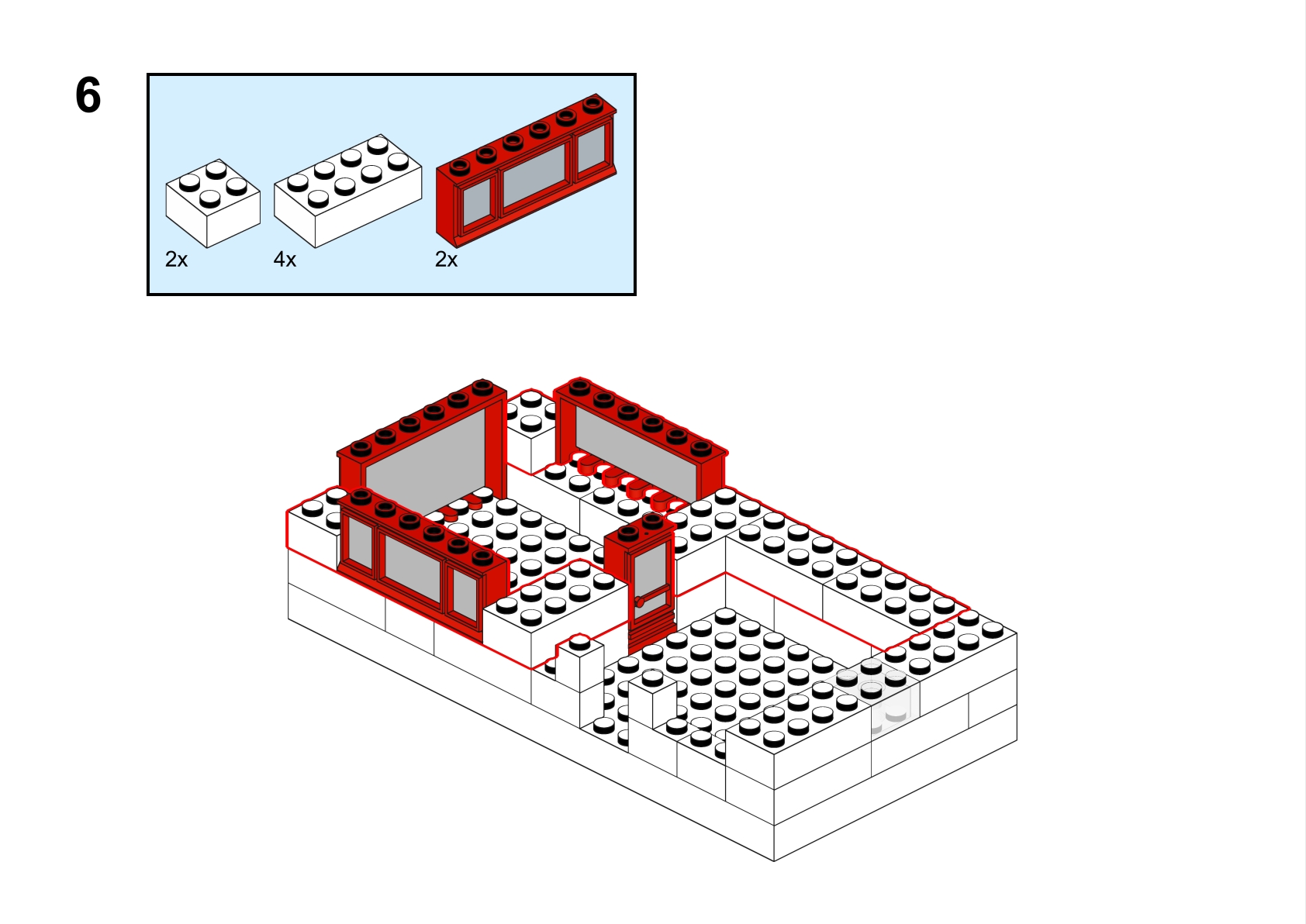 6

2x

4x

2x