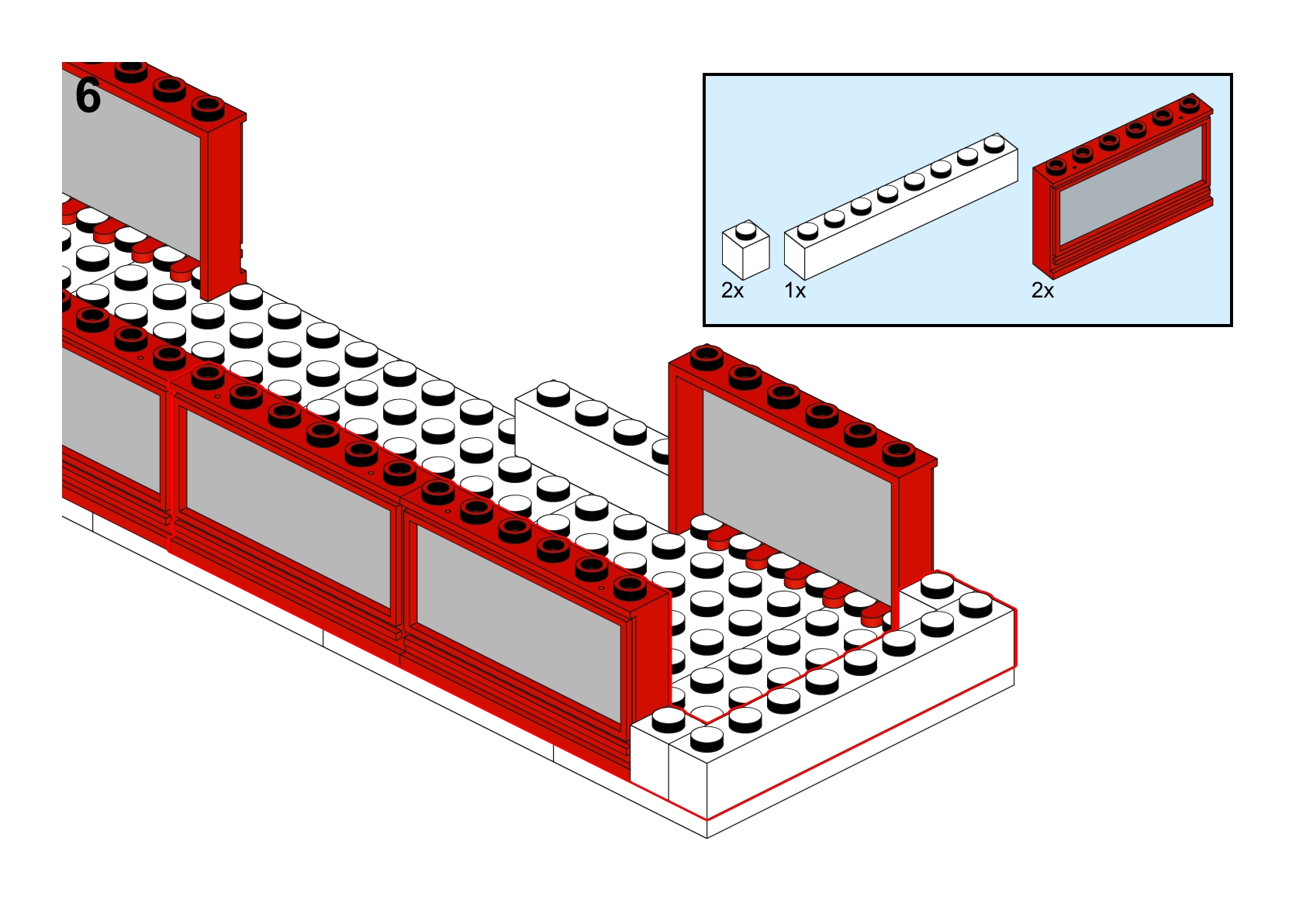 6

2x 1x 2x