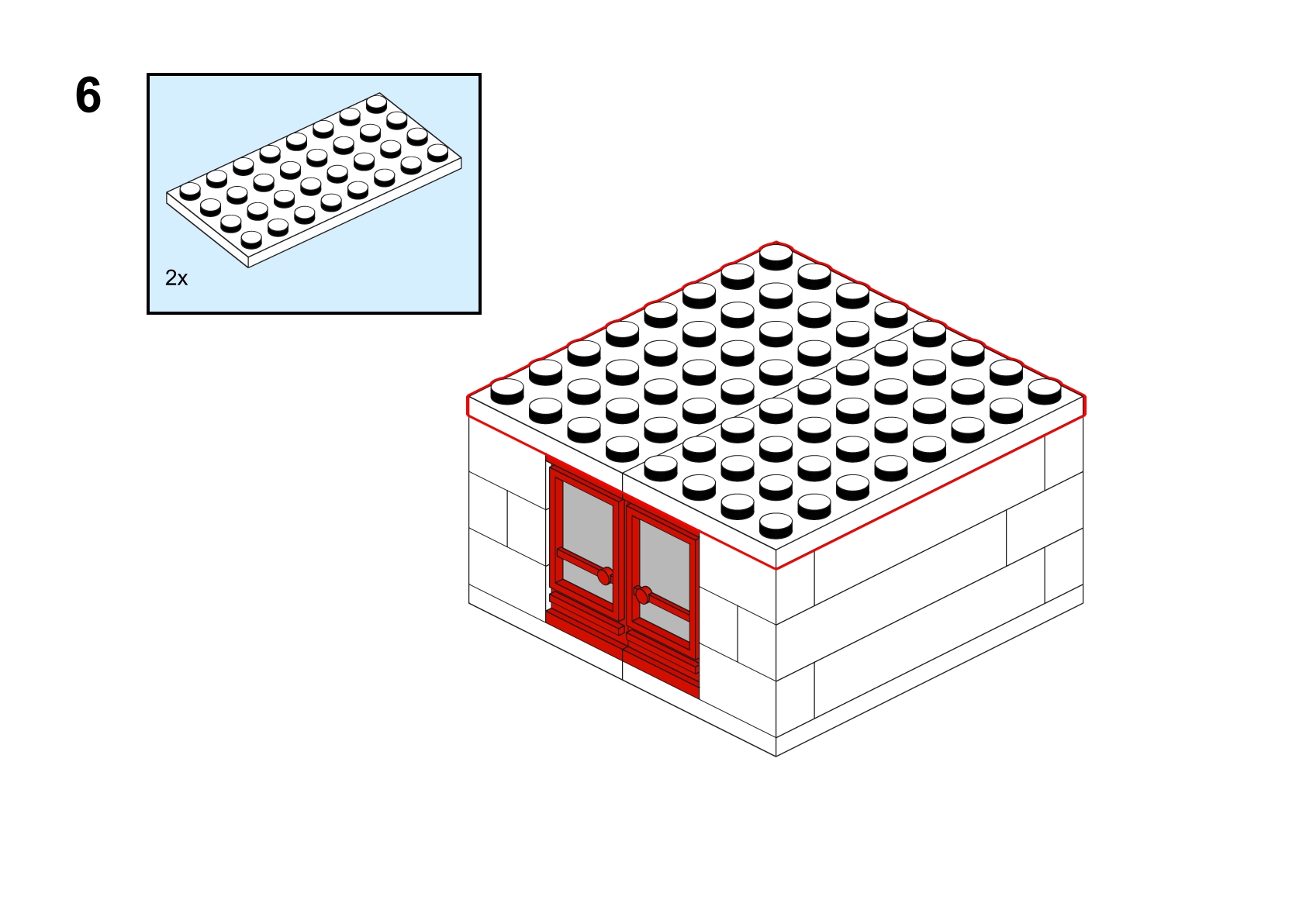 6

2x