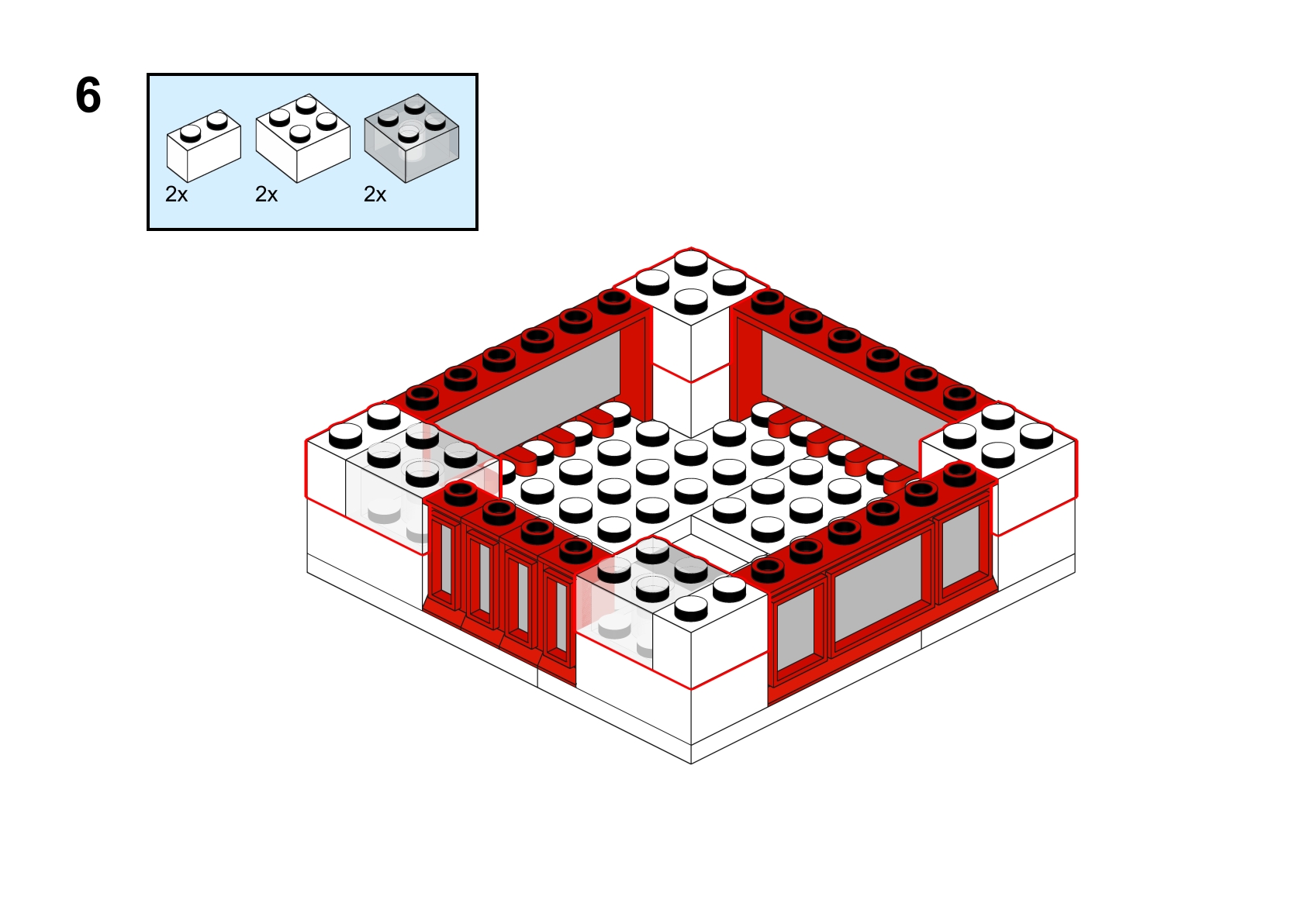 6

2x 2x 2x