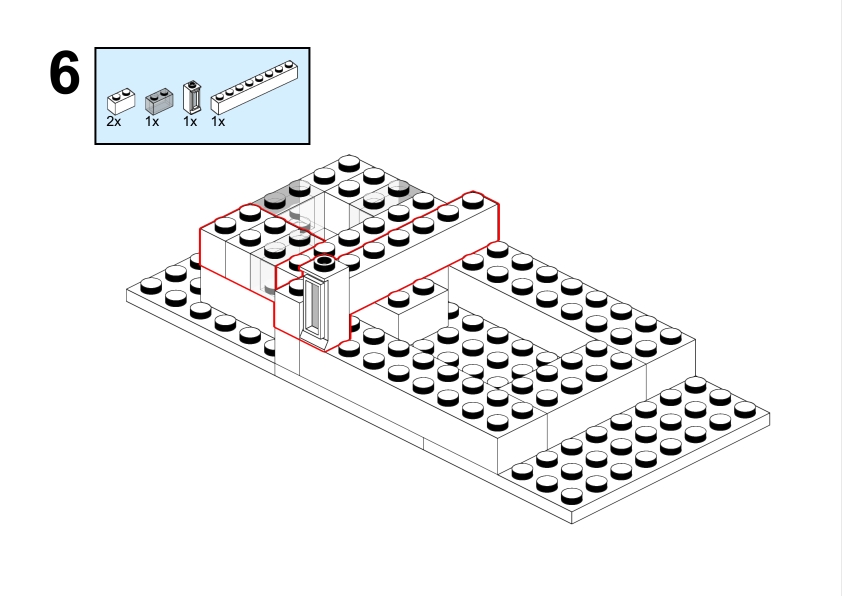 6

2x 1x 1x 1x