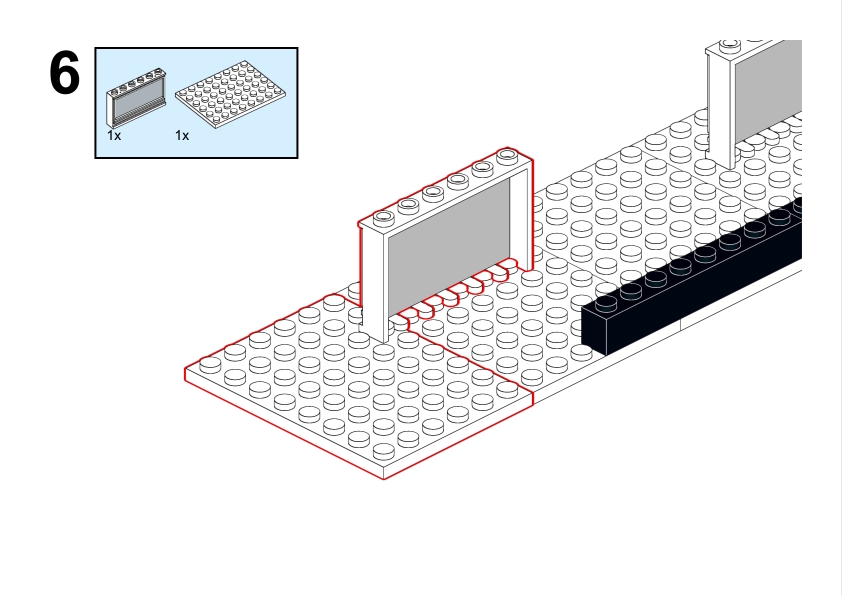 6

1x 1x