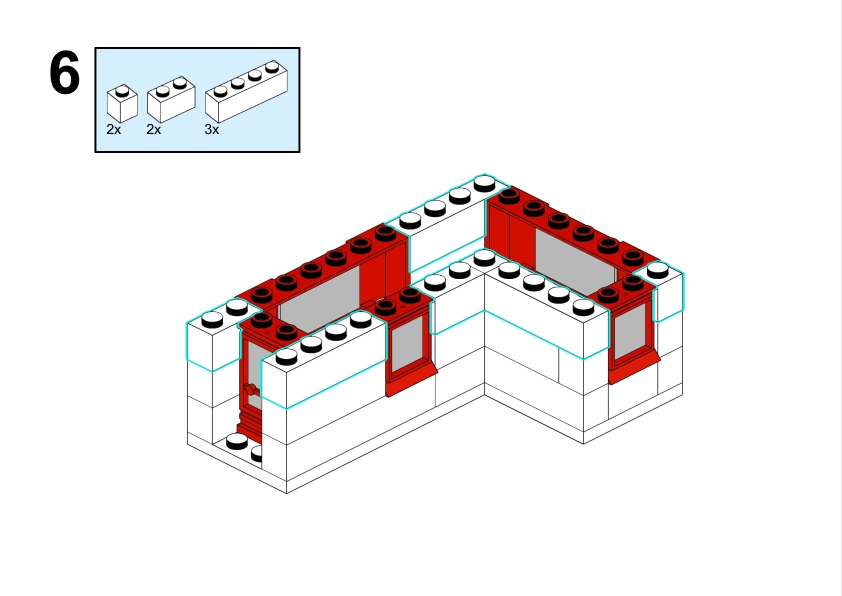 6

2x 2x 3x