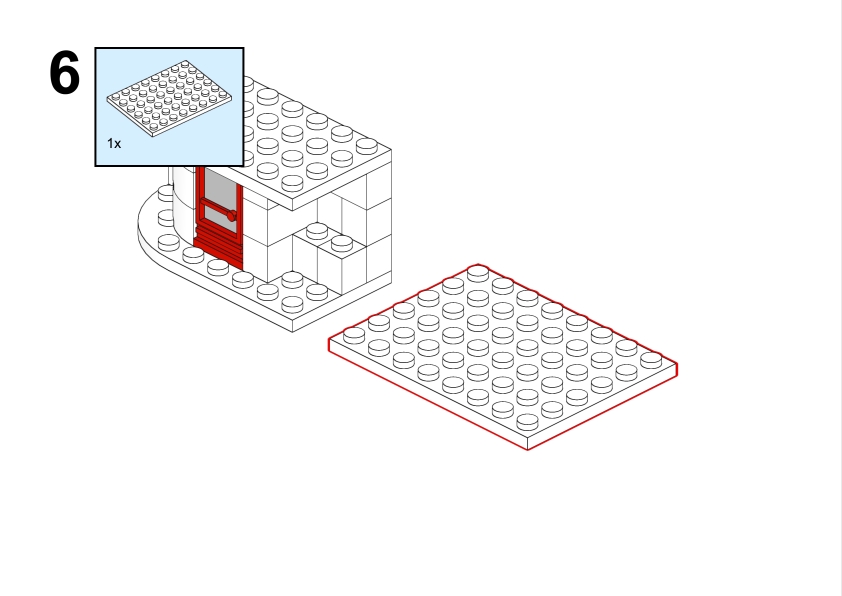 6

1x