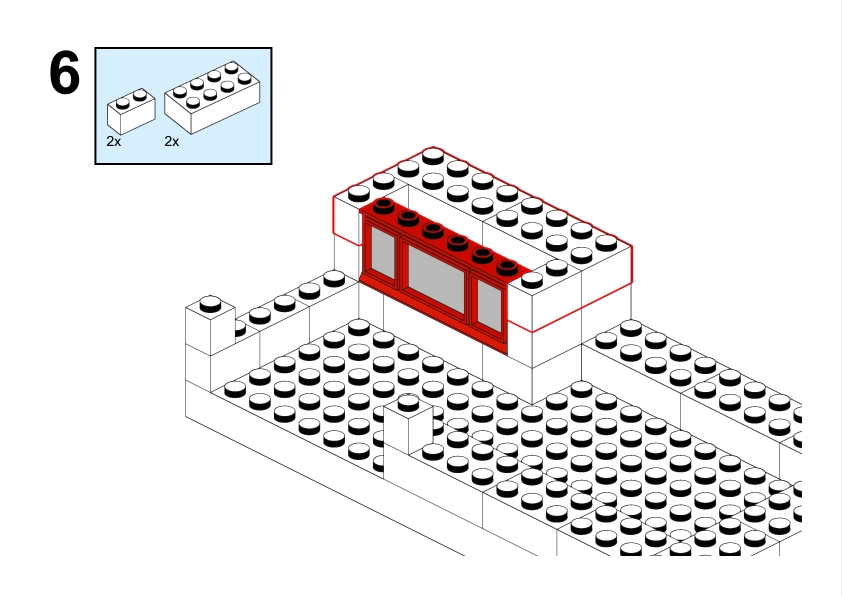 6

2x

2x