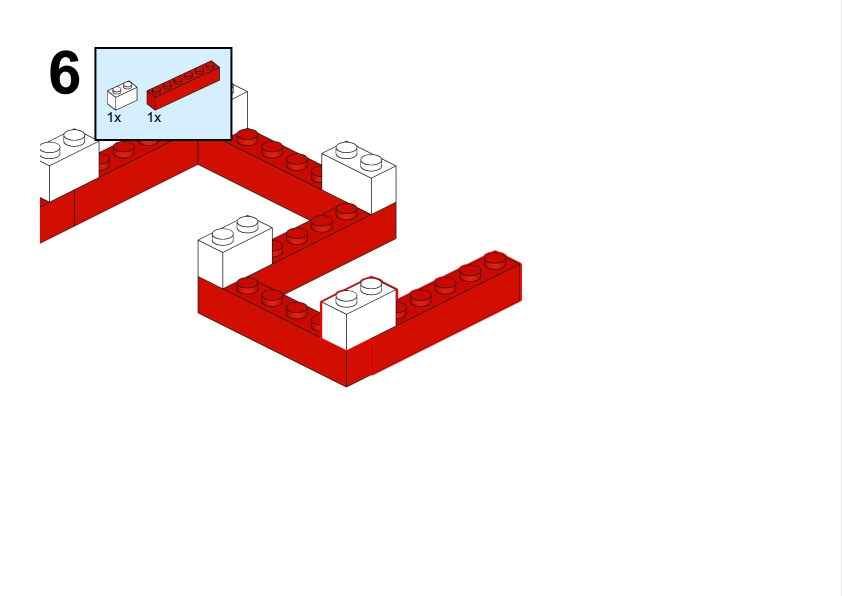 6

1x 1x