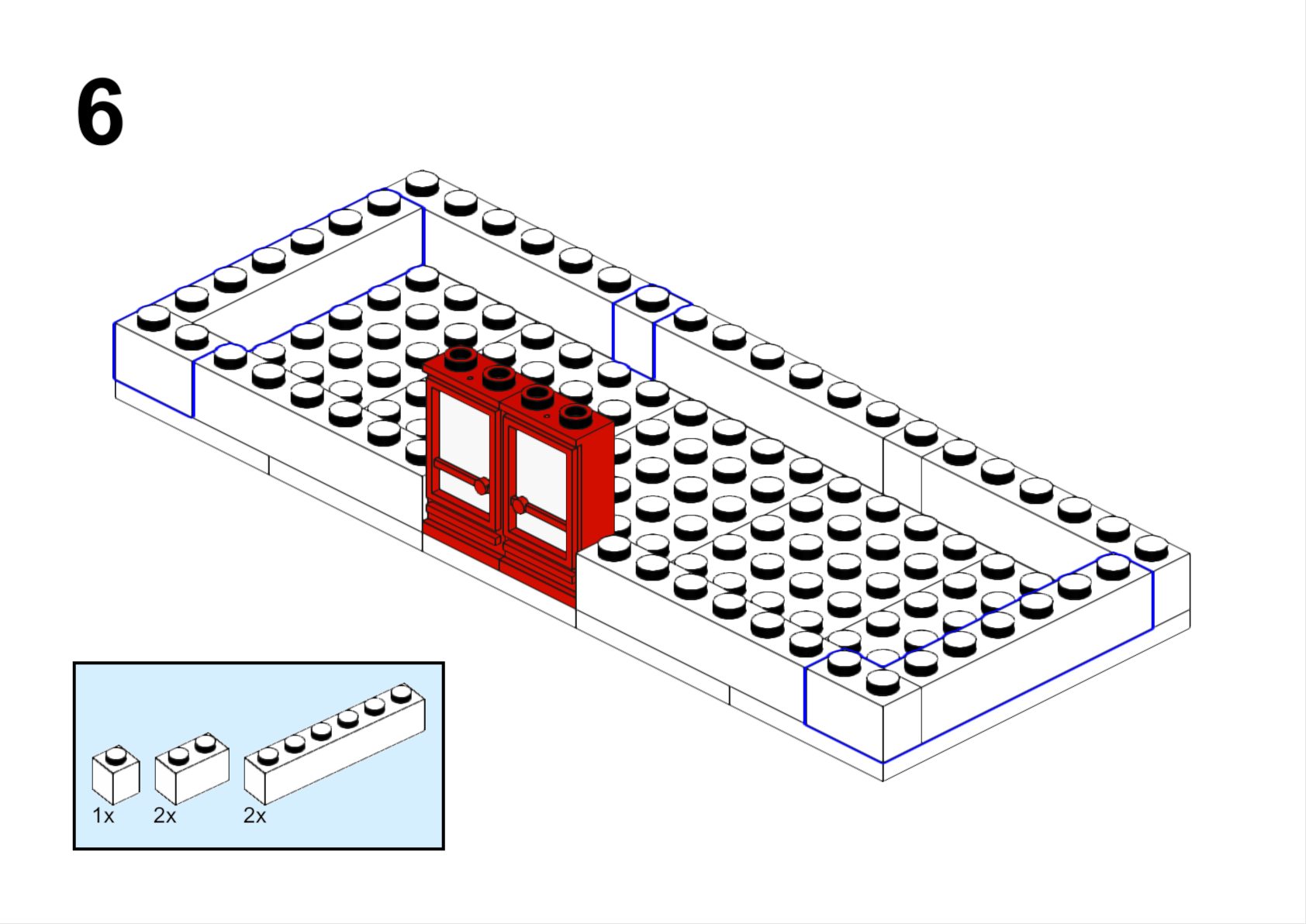 6

1x 2x 2x