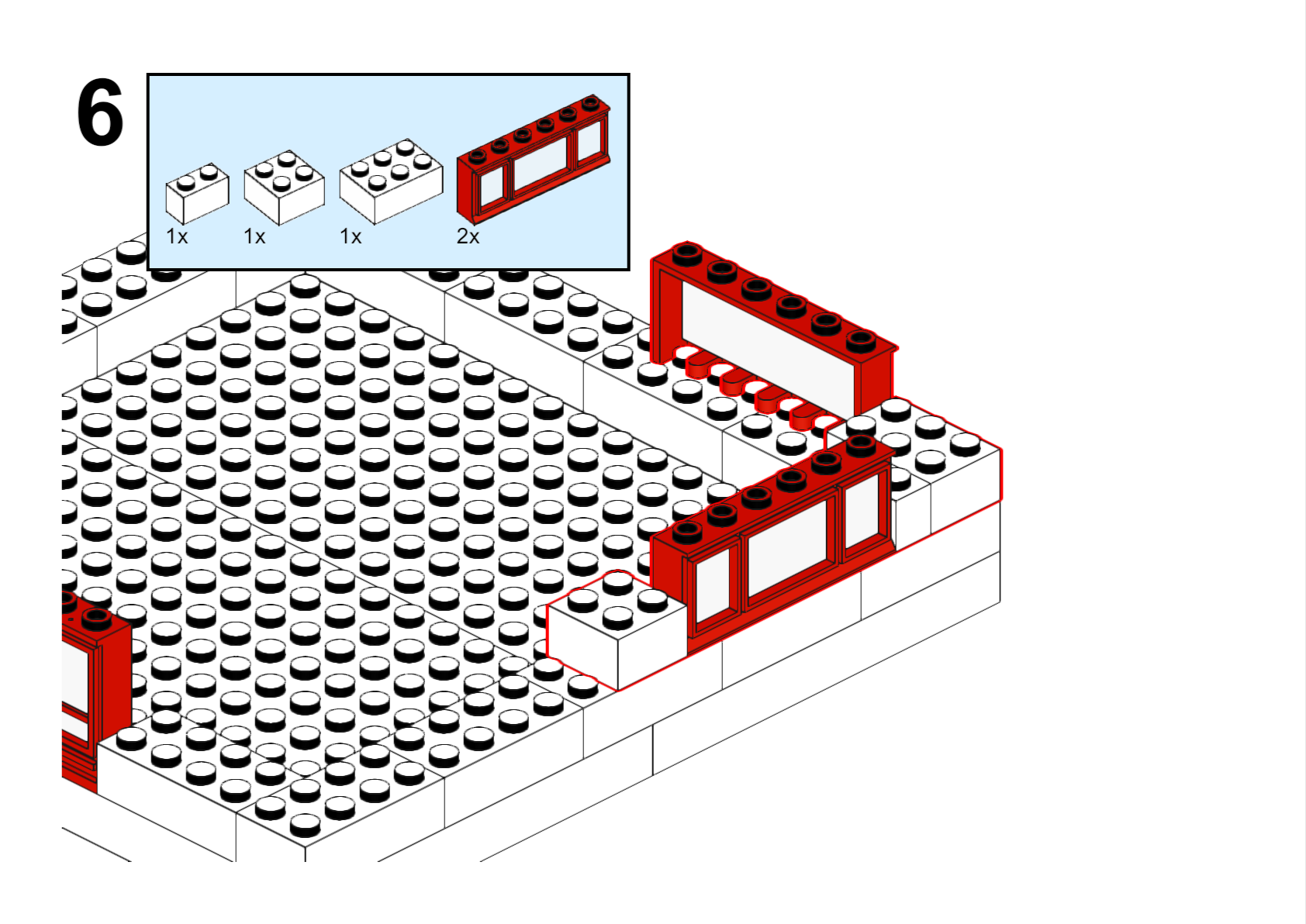 6

1x 1x 1x 2x