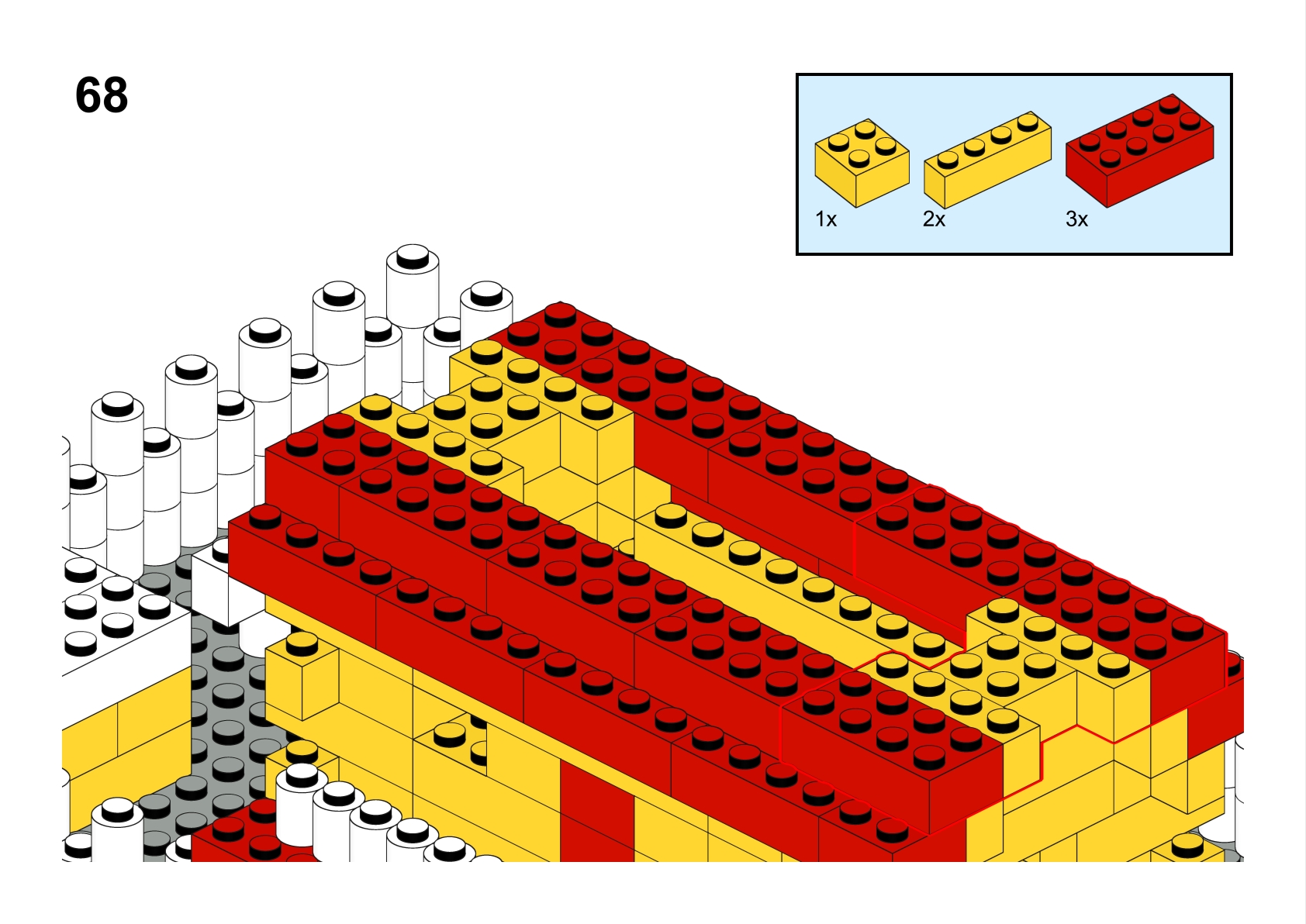 68

1x

2x

3x