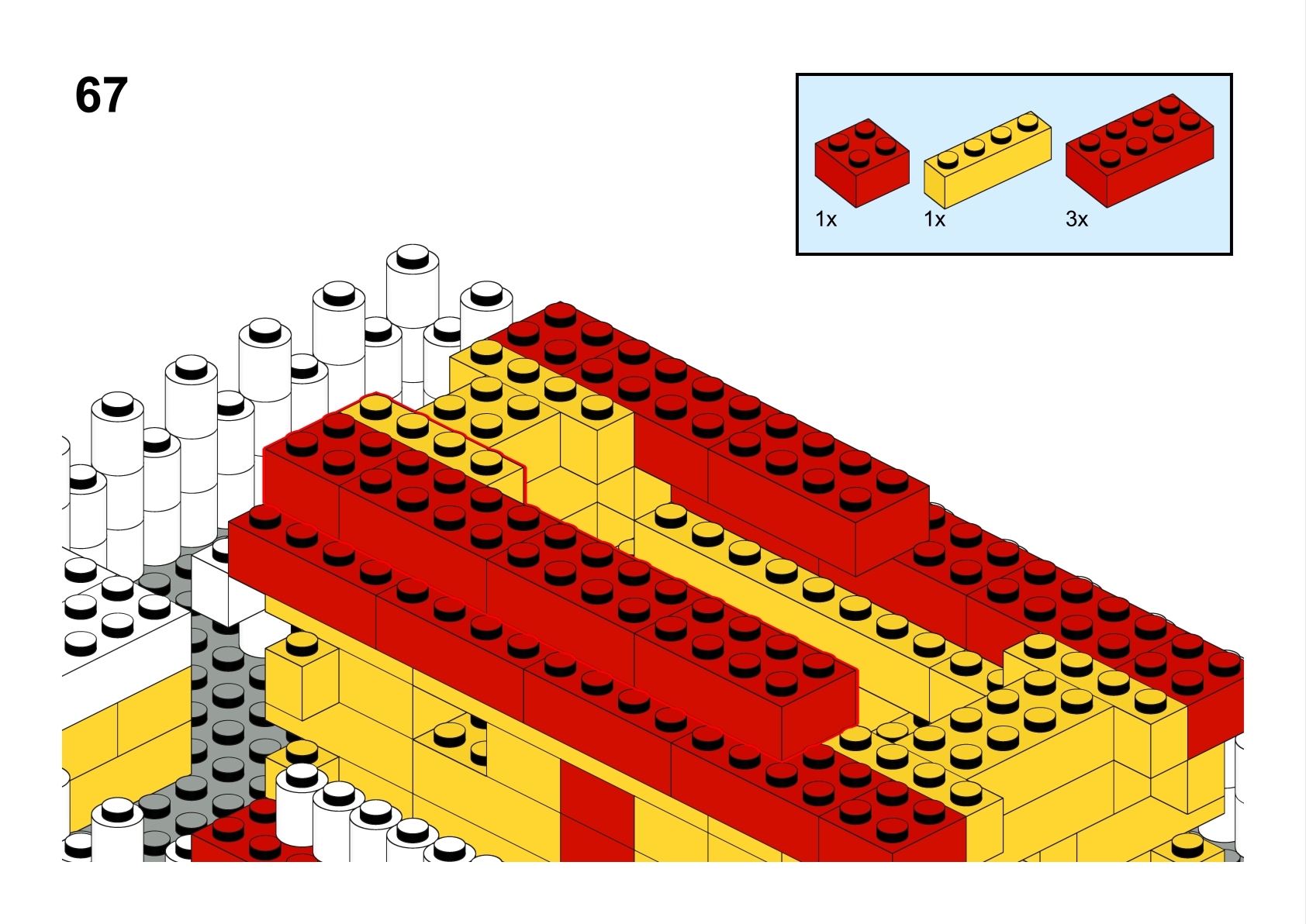 67

1x

1x

3x