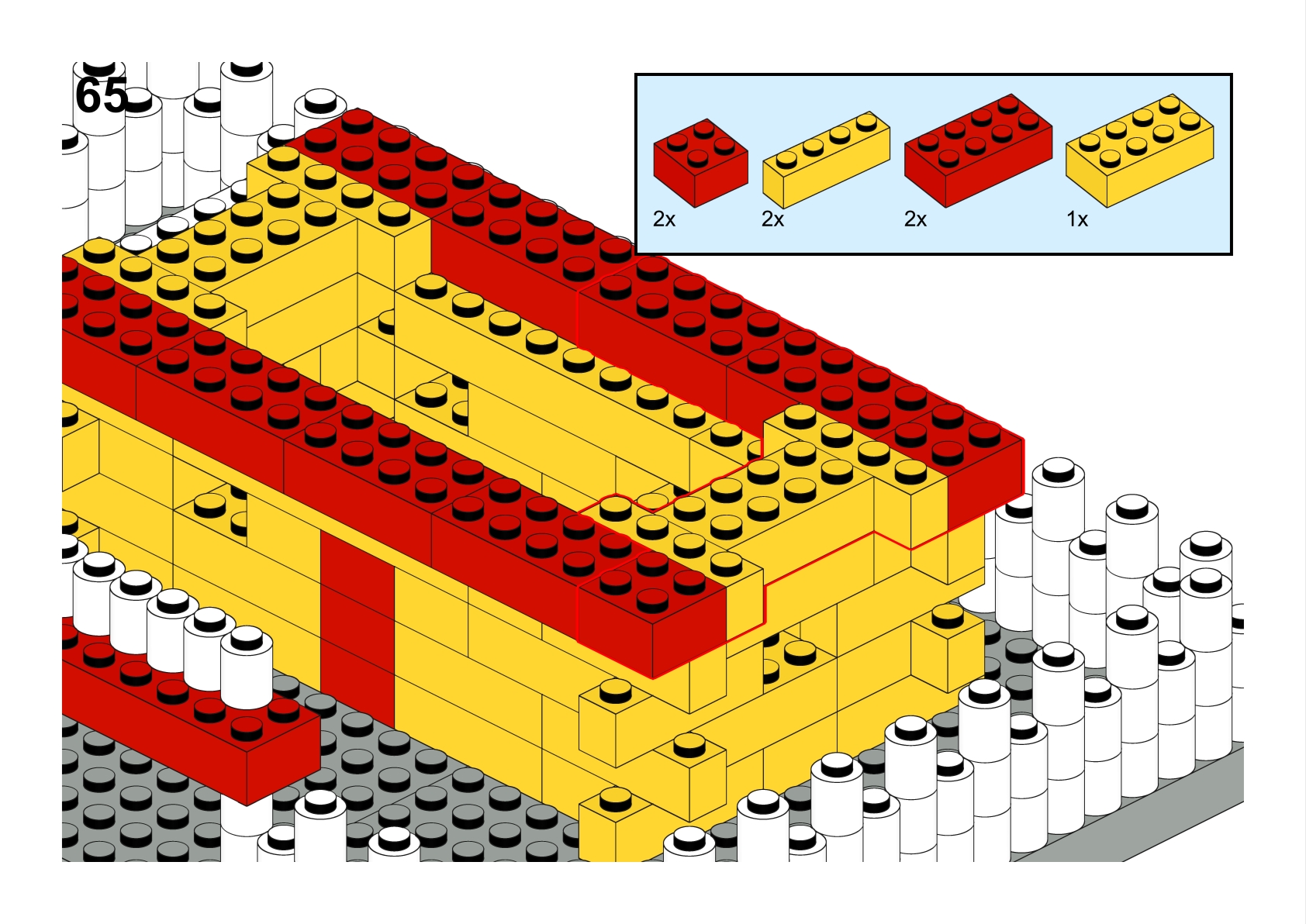 65

2x
2x
2x
1x