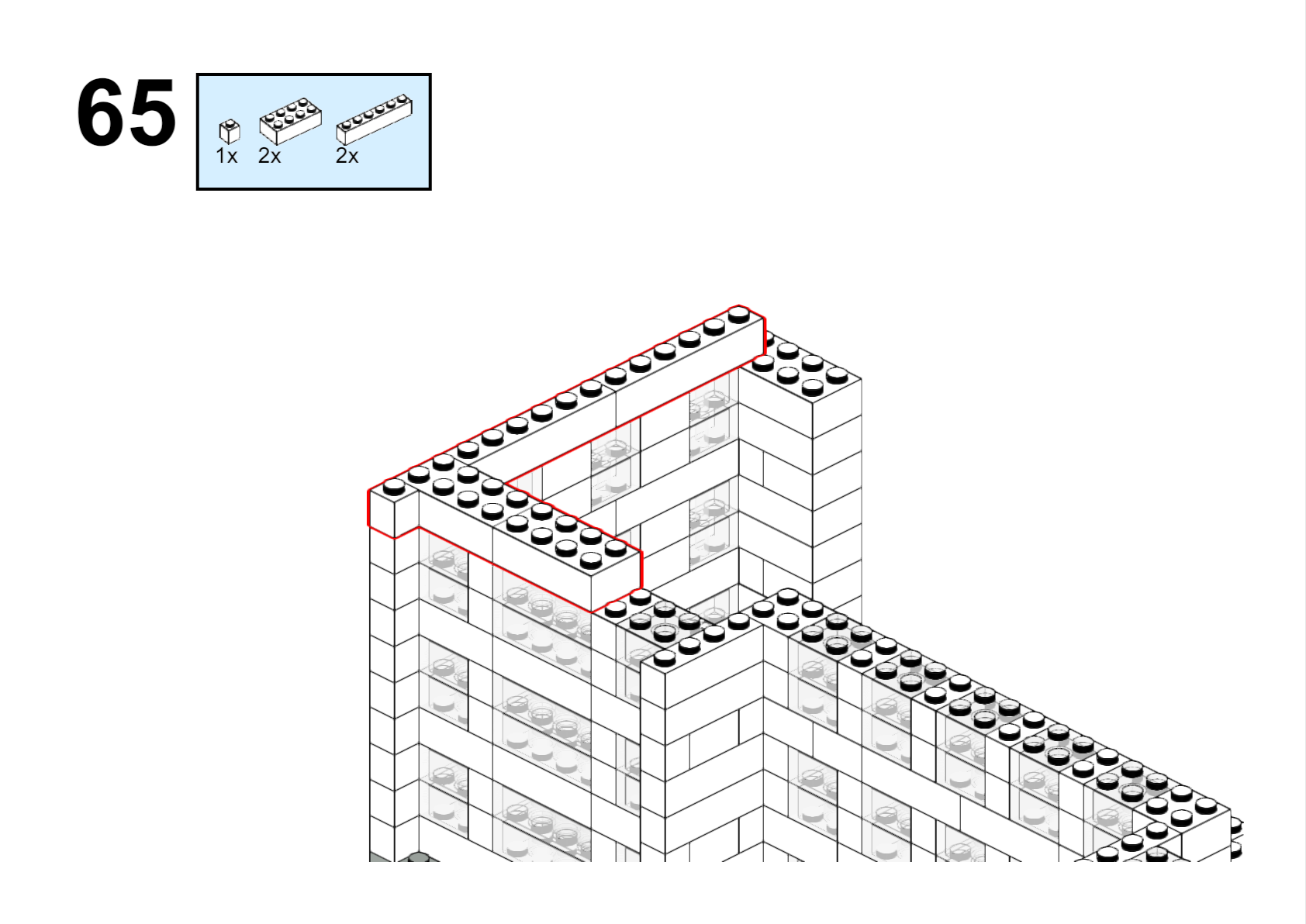 65

1x 2x 2x