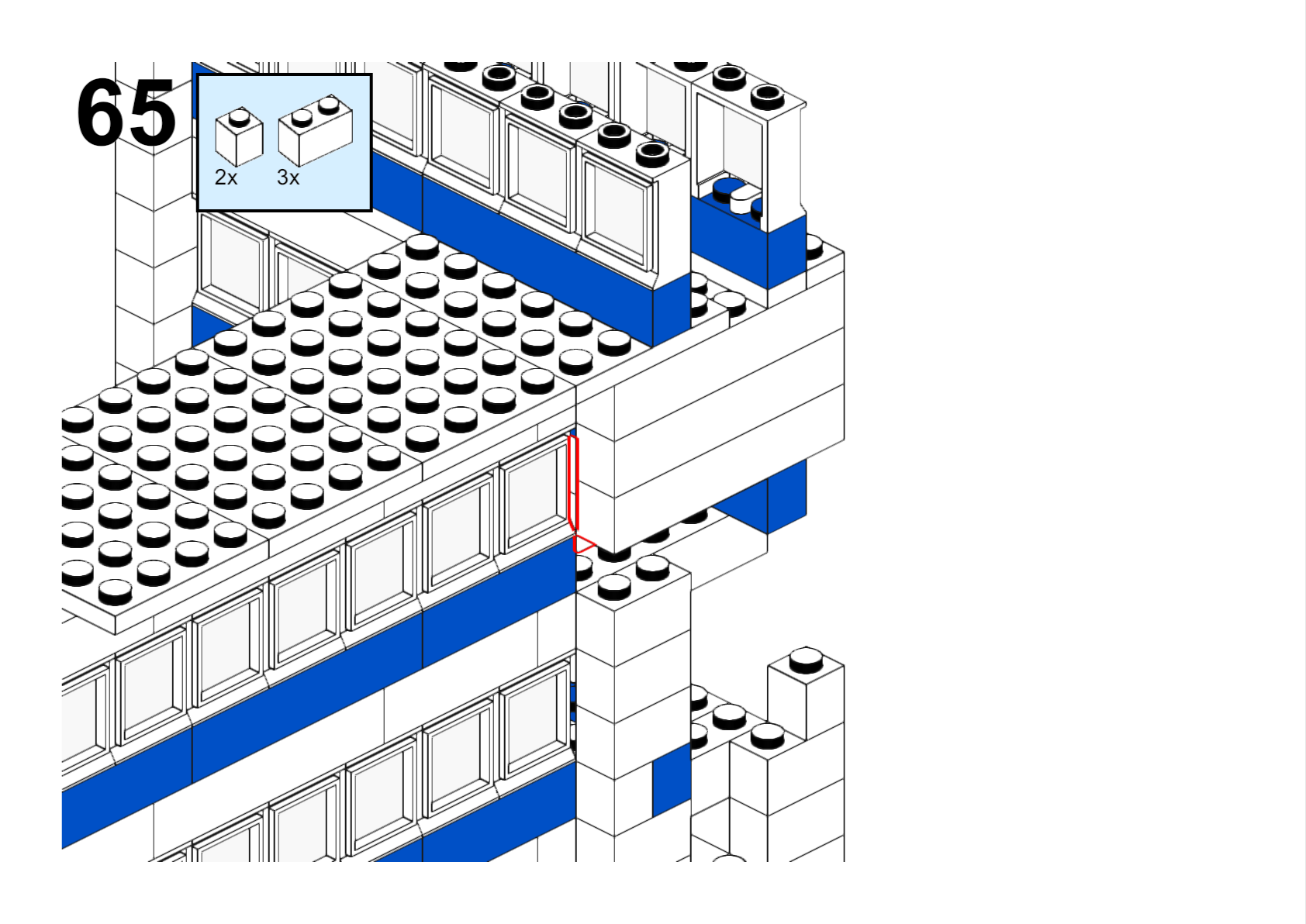 65

2x 3x