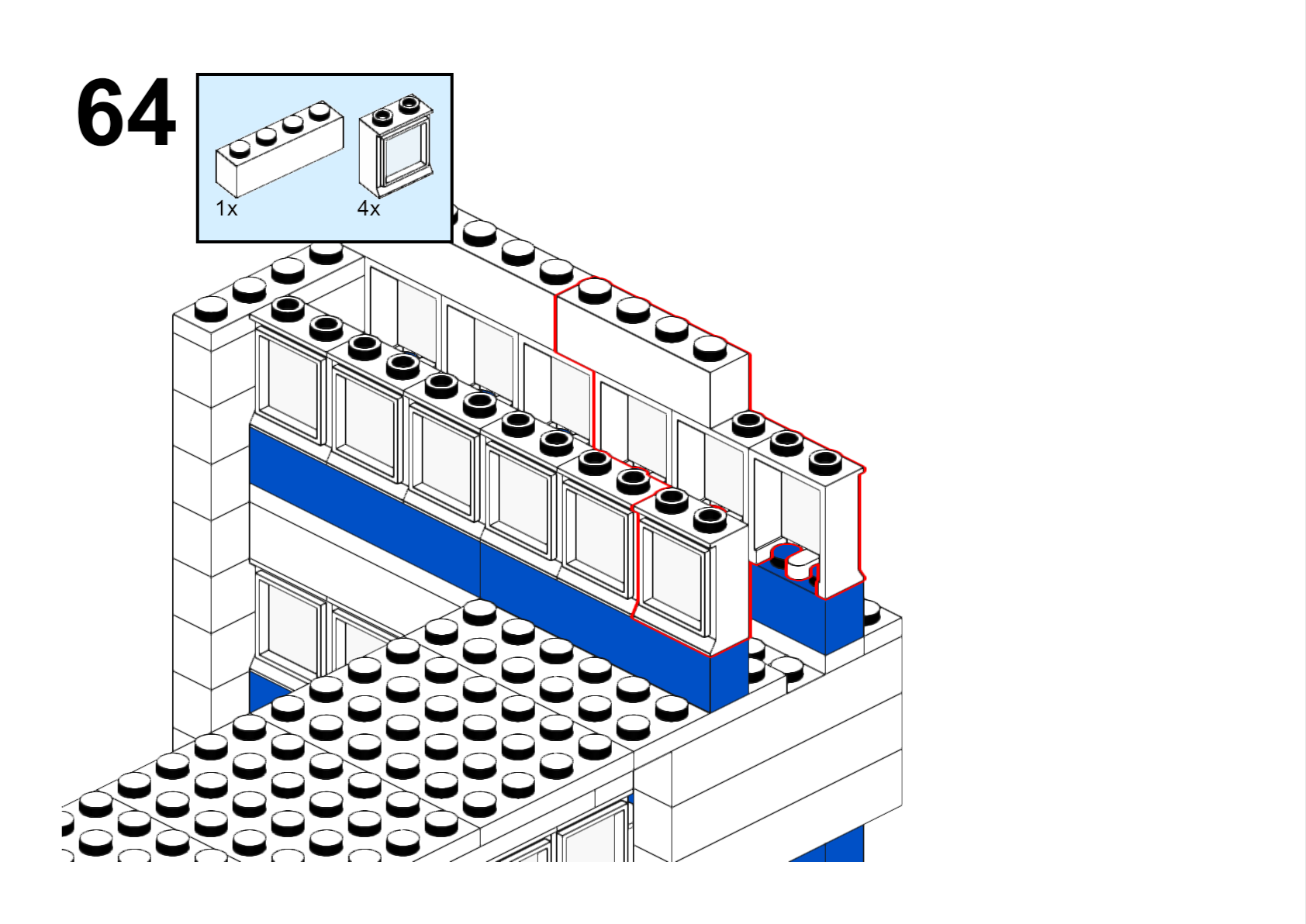 64

1x

4x