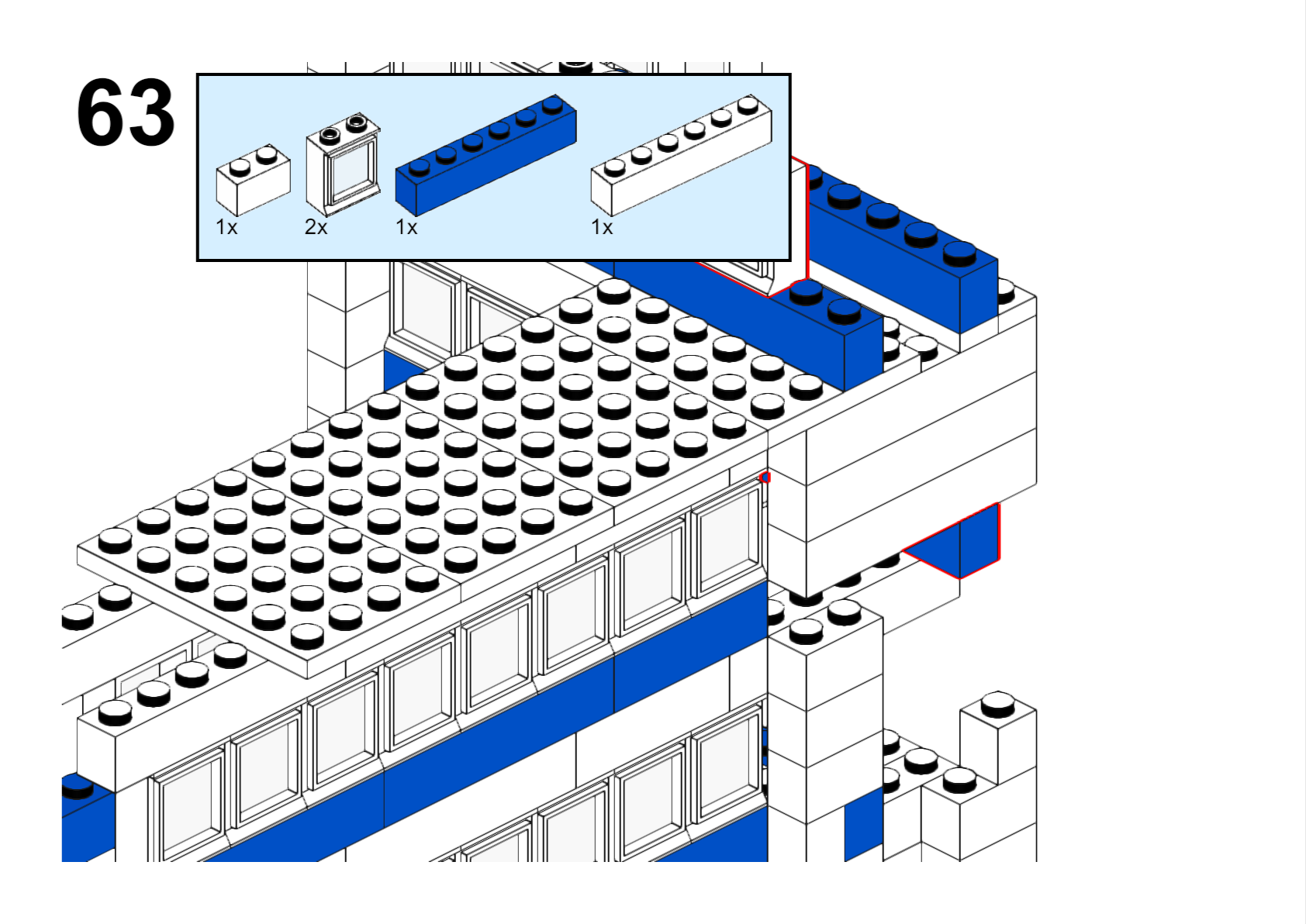 63

1x 2x 1x 1x