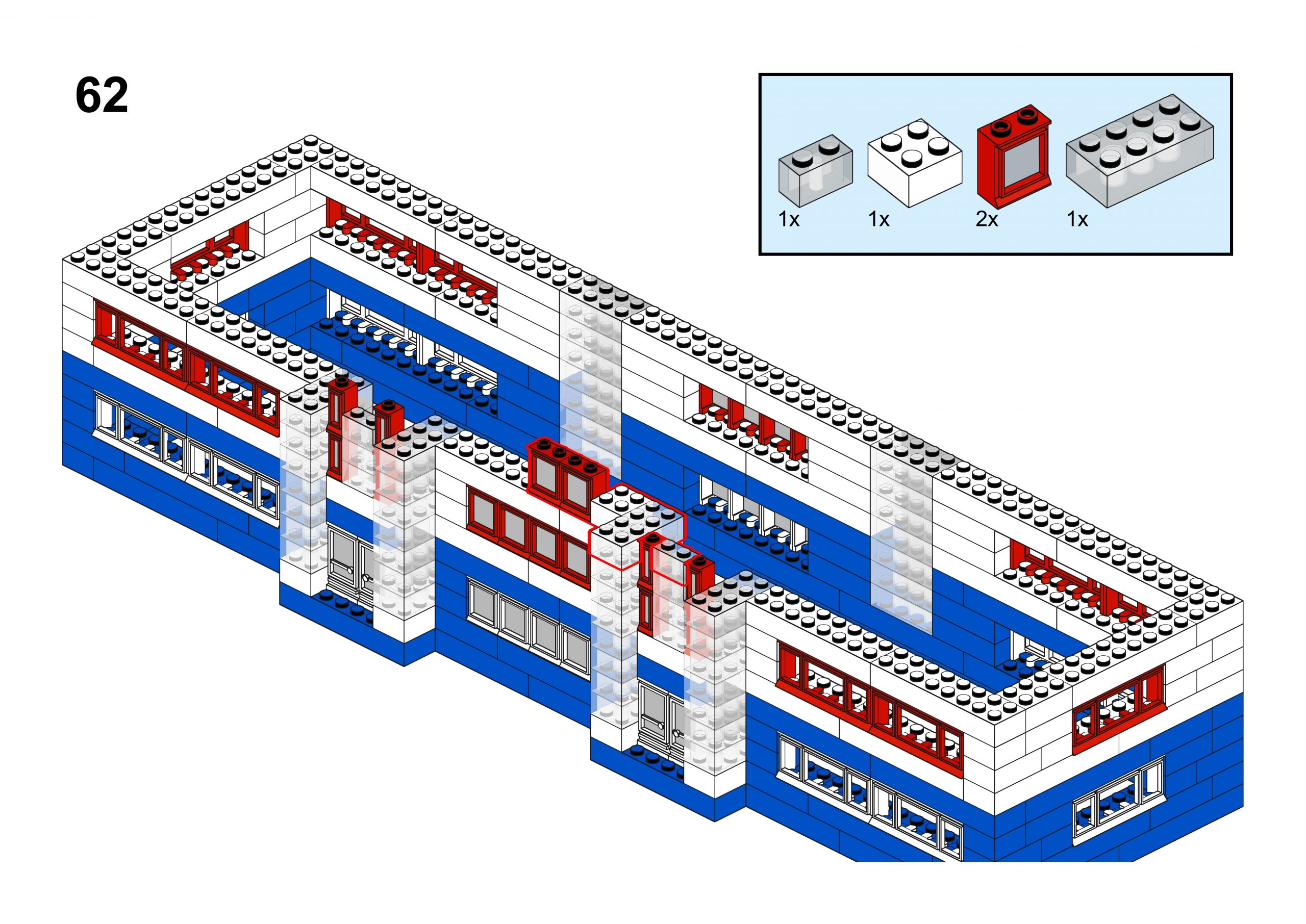 62

1x 1x 2x 1x