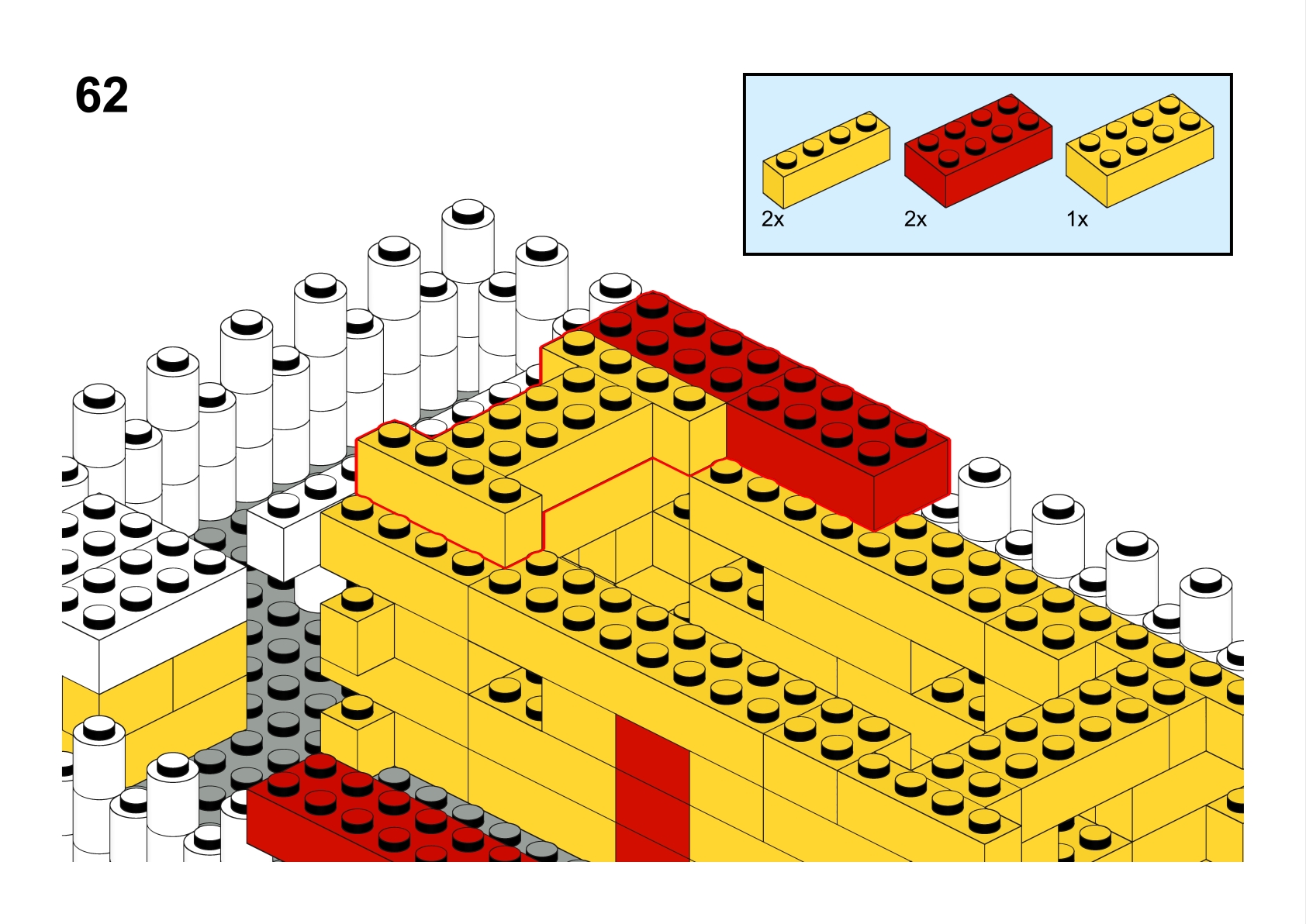 62

2x

2x

1x