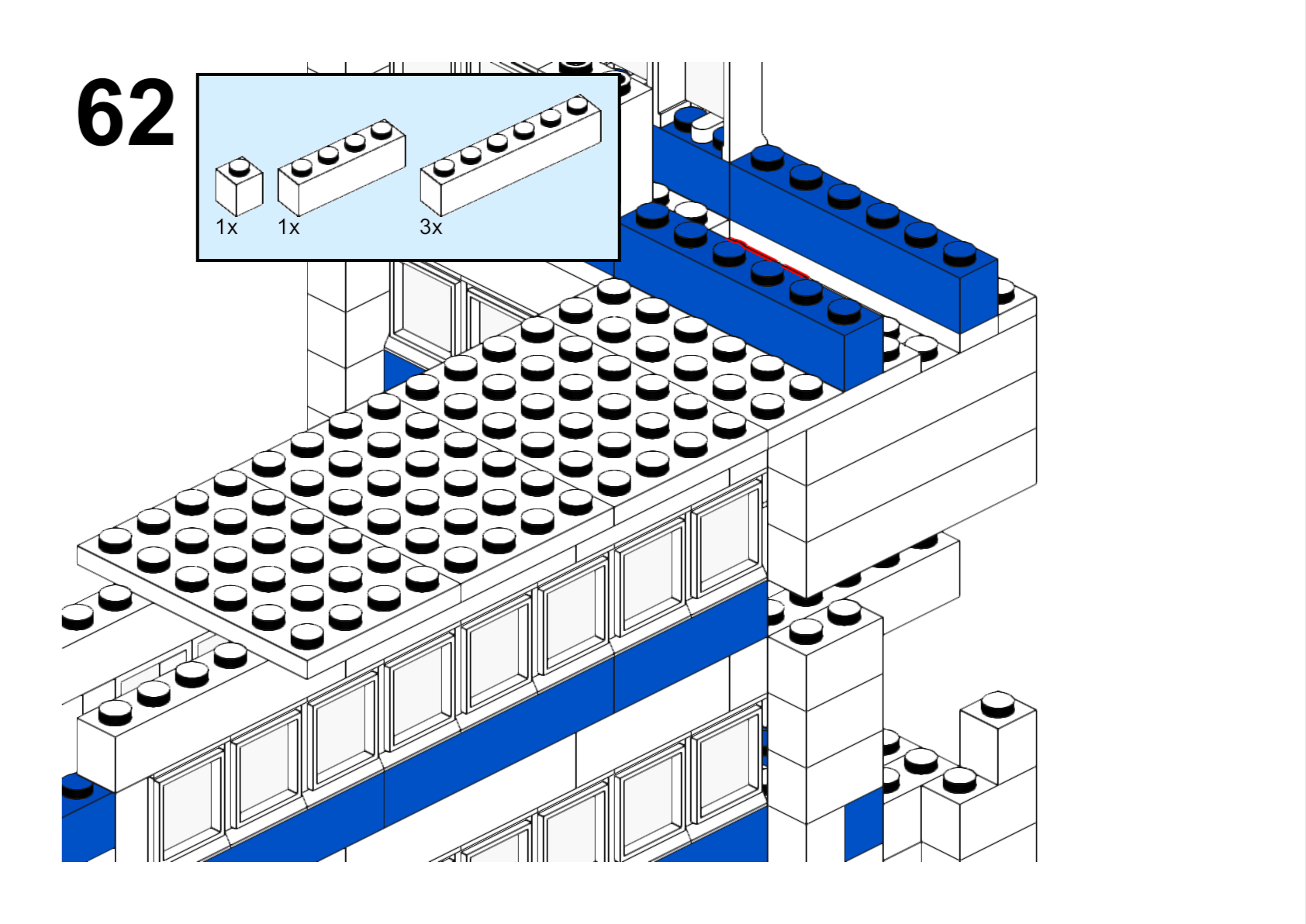 62

1x 1x 3x