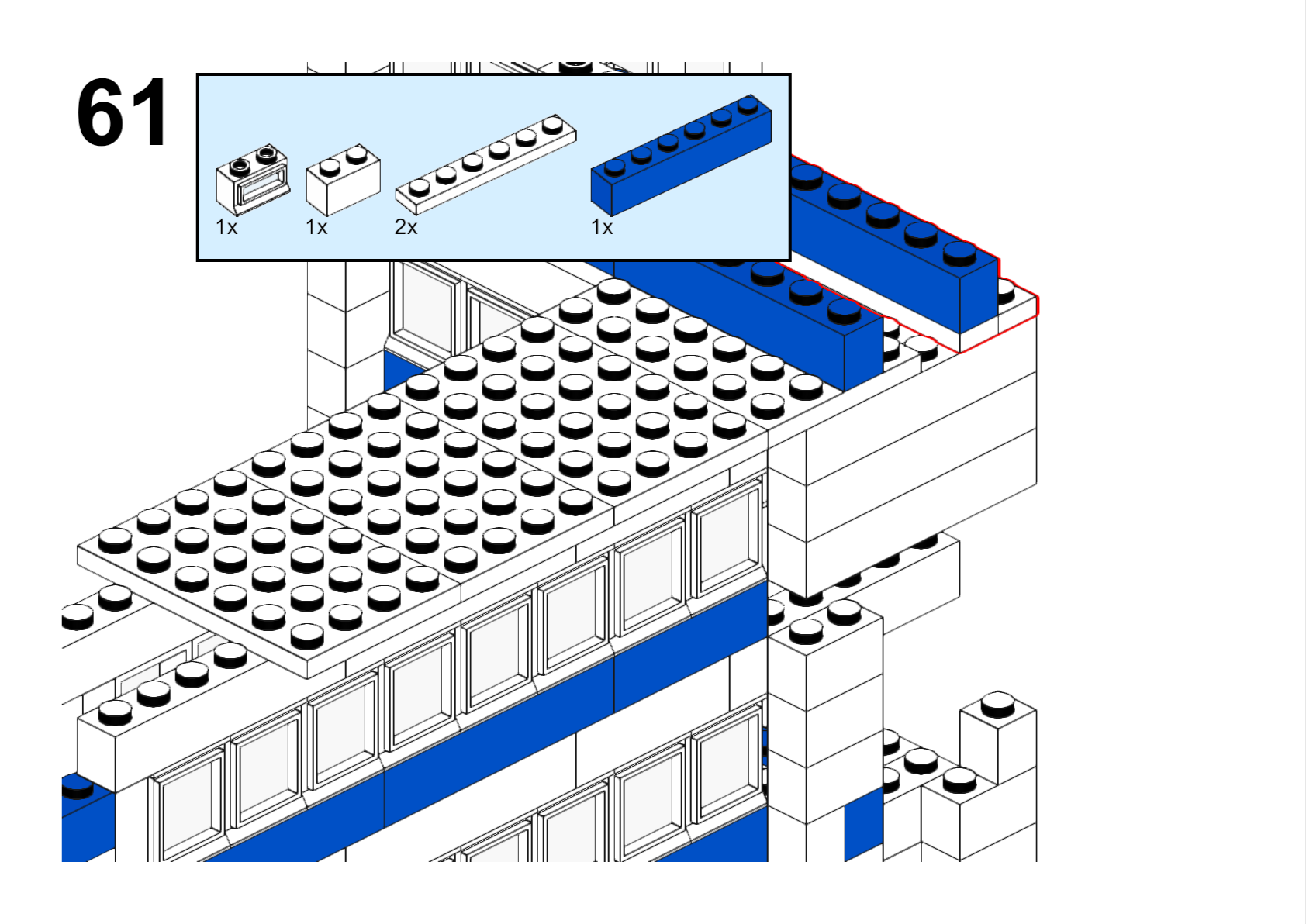 61

1x 1x 2x 1x