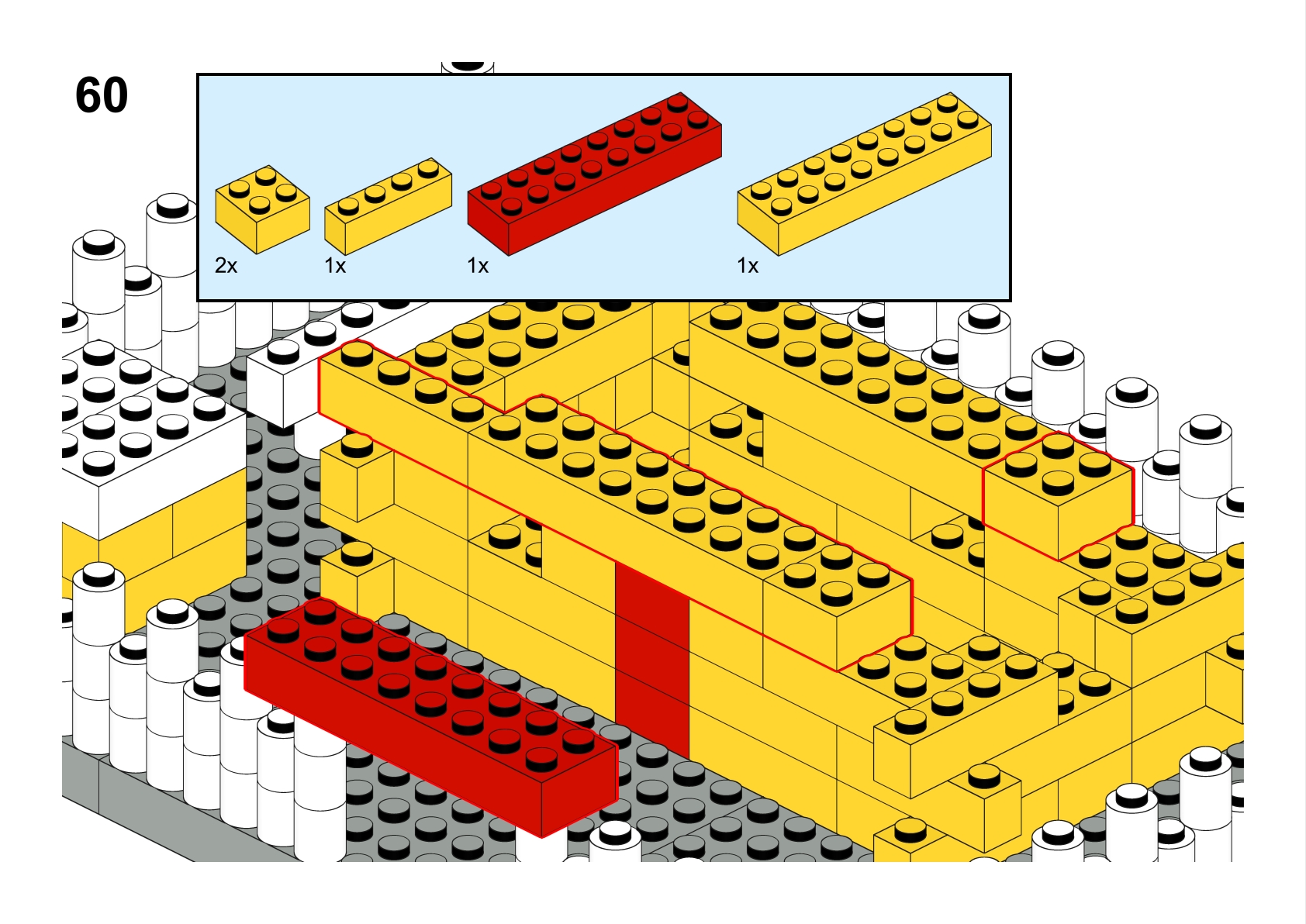 60

2x

1x

1x

1x