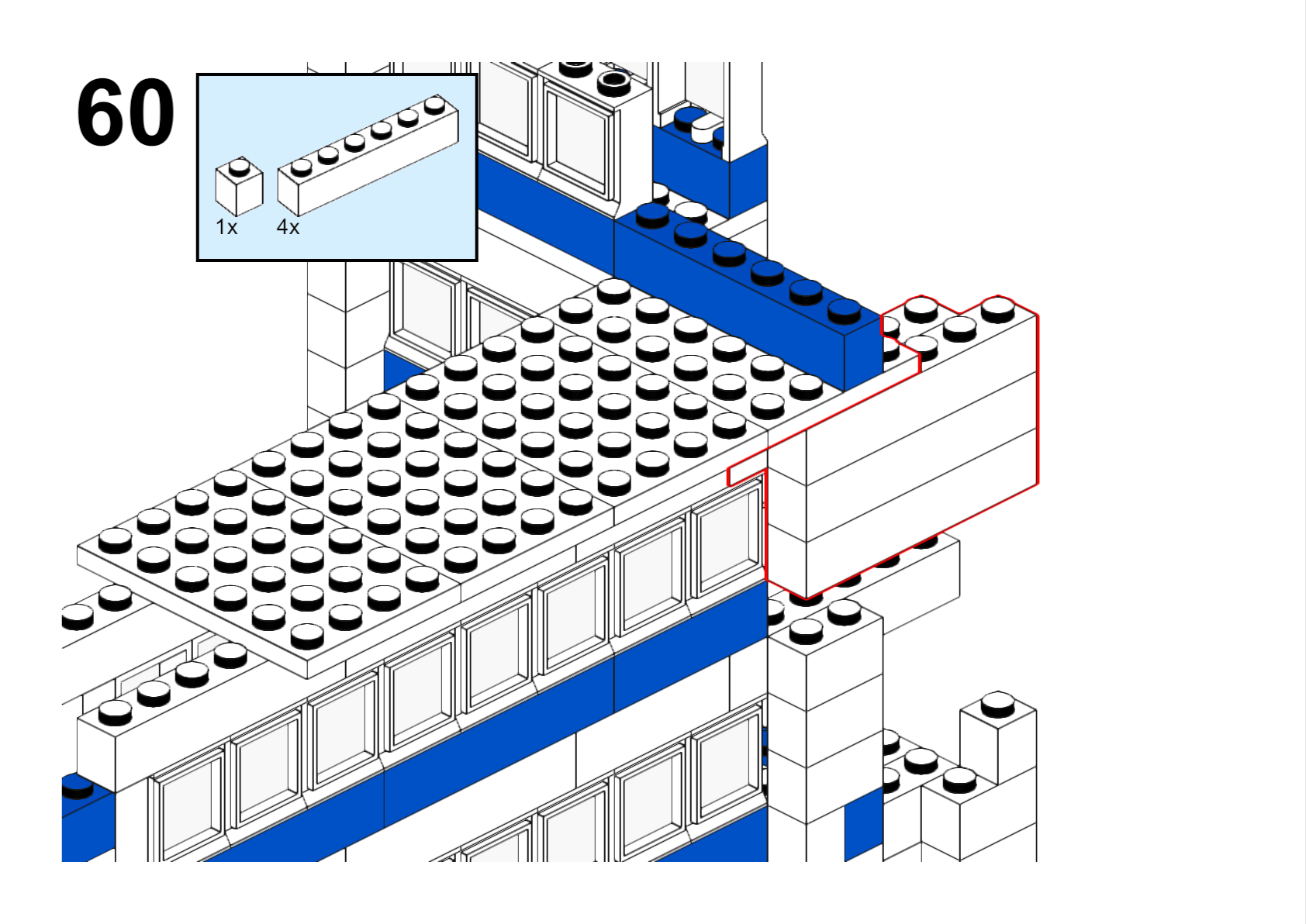 60

1x 4x