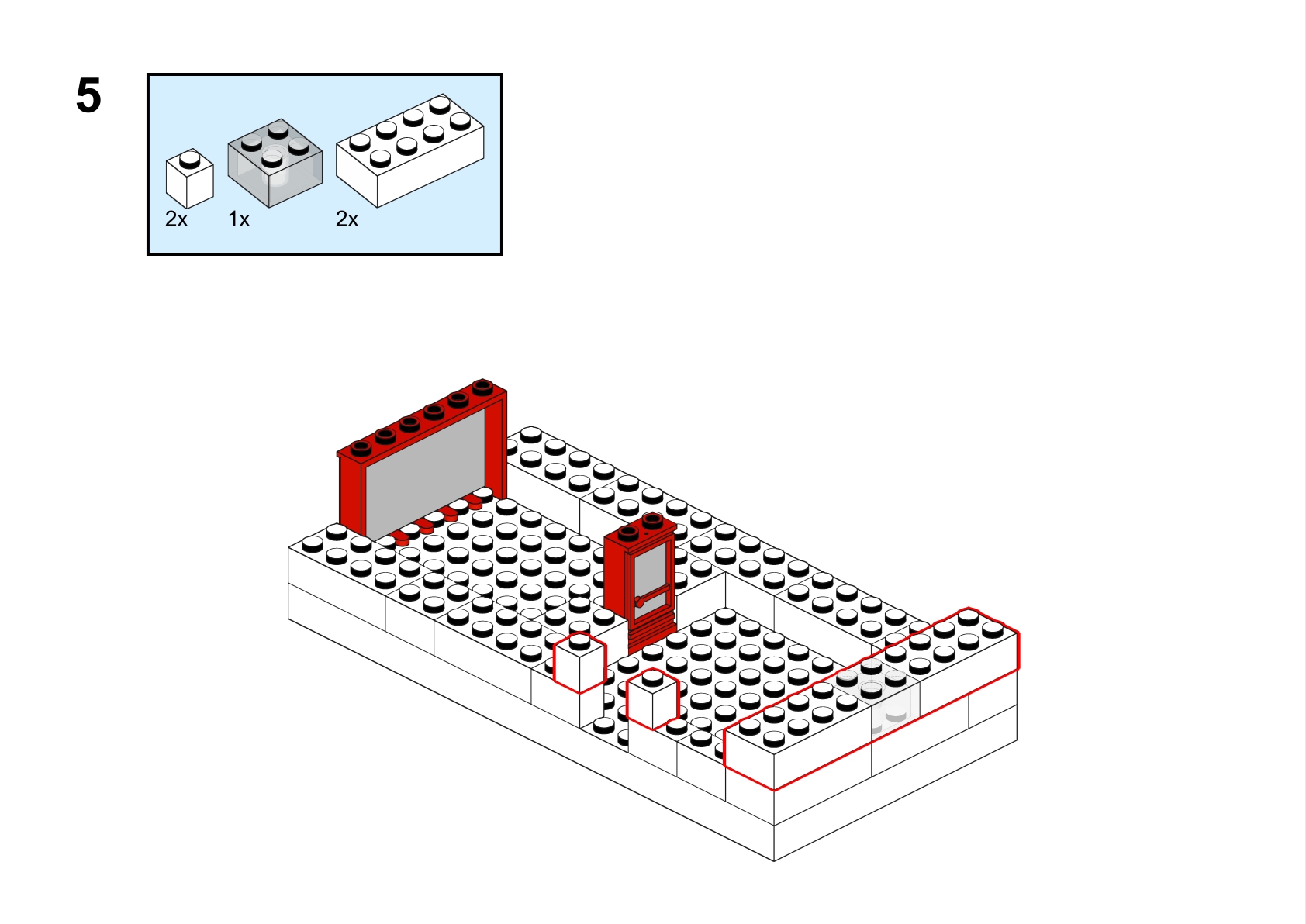 5

2x 1x 2x