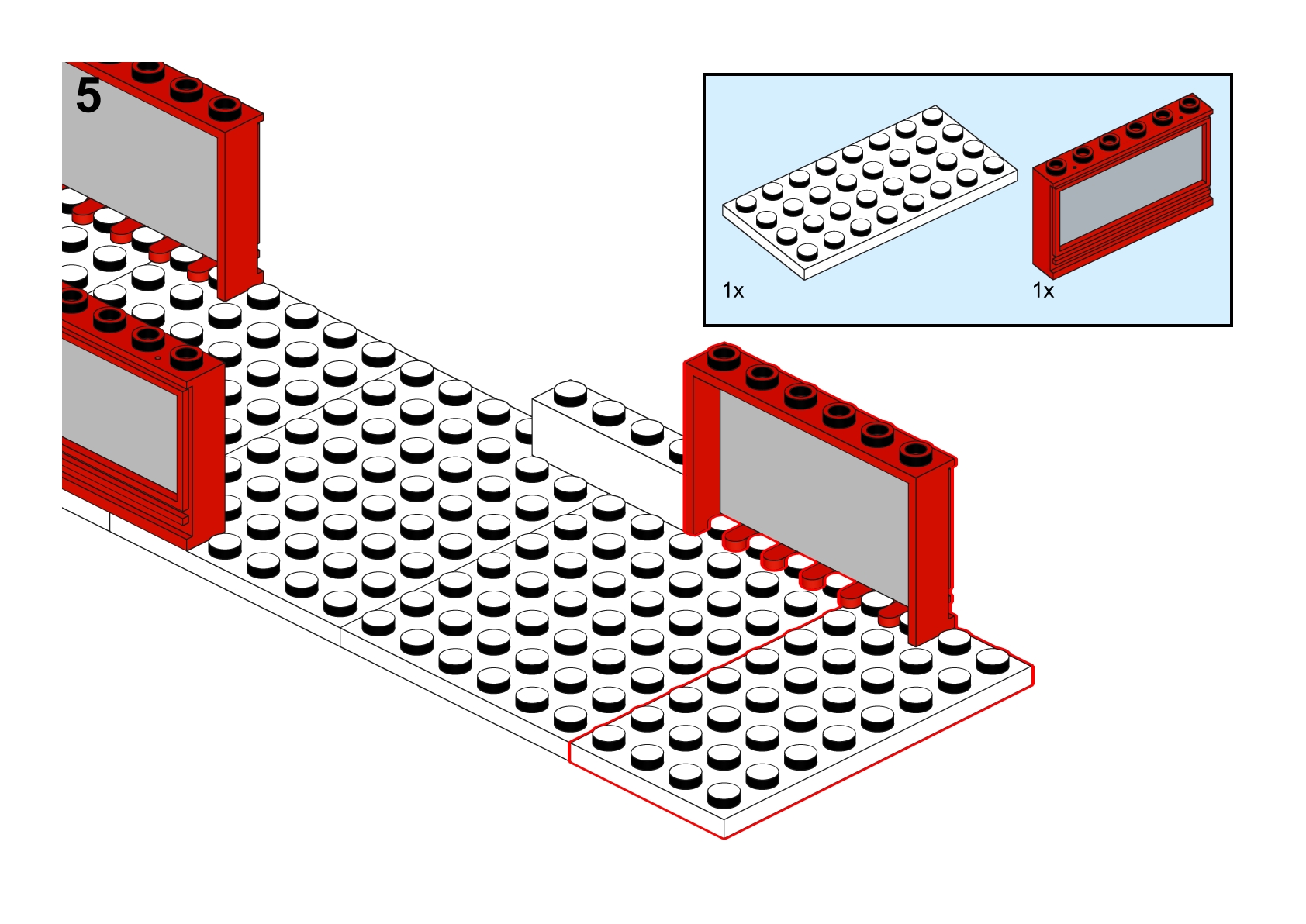 5

1x

1x