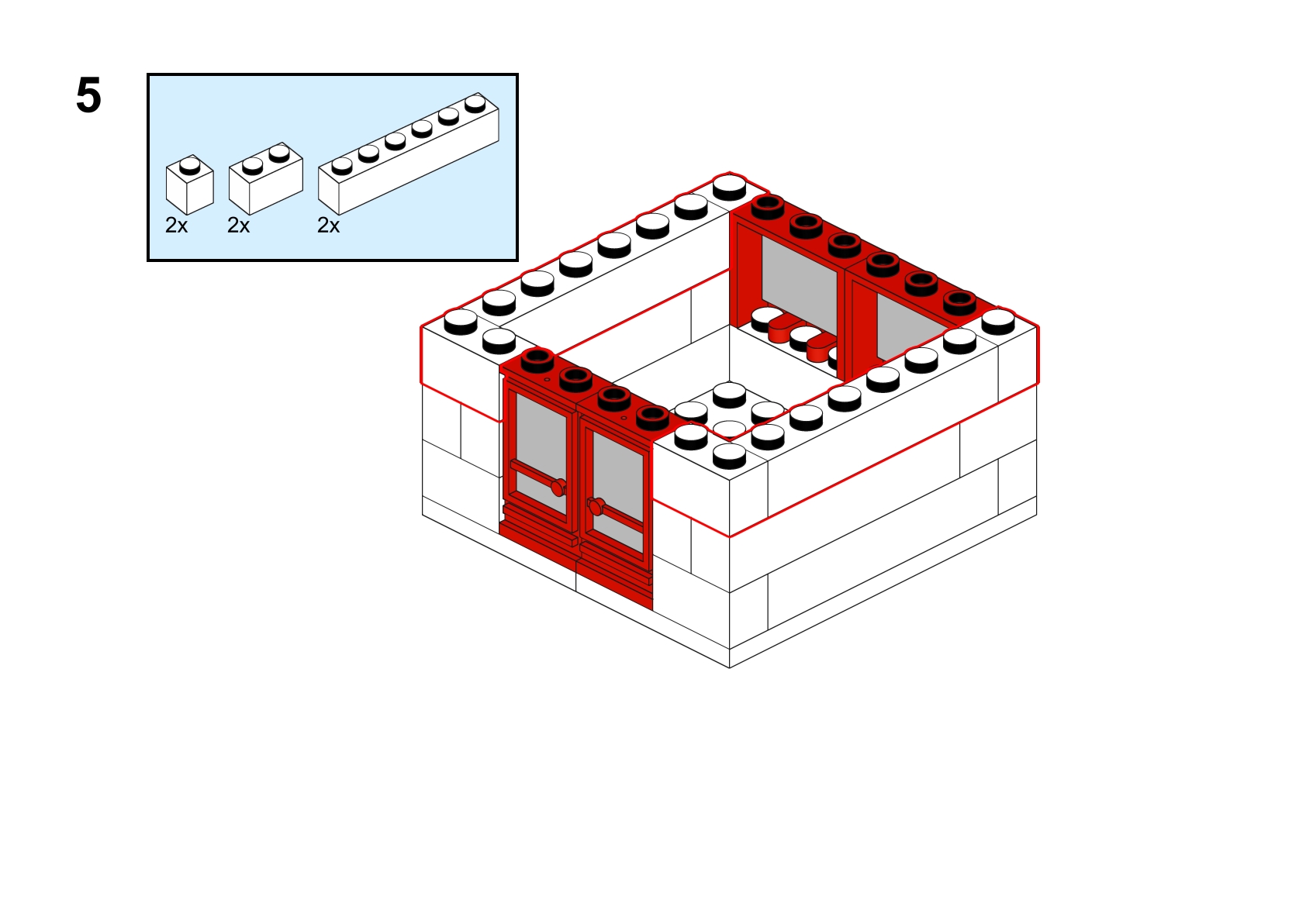 5

2x 2x 2x