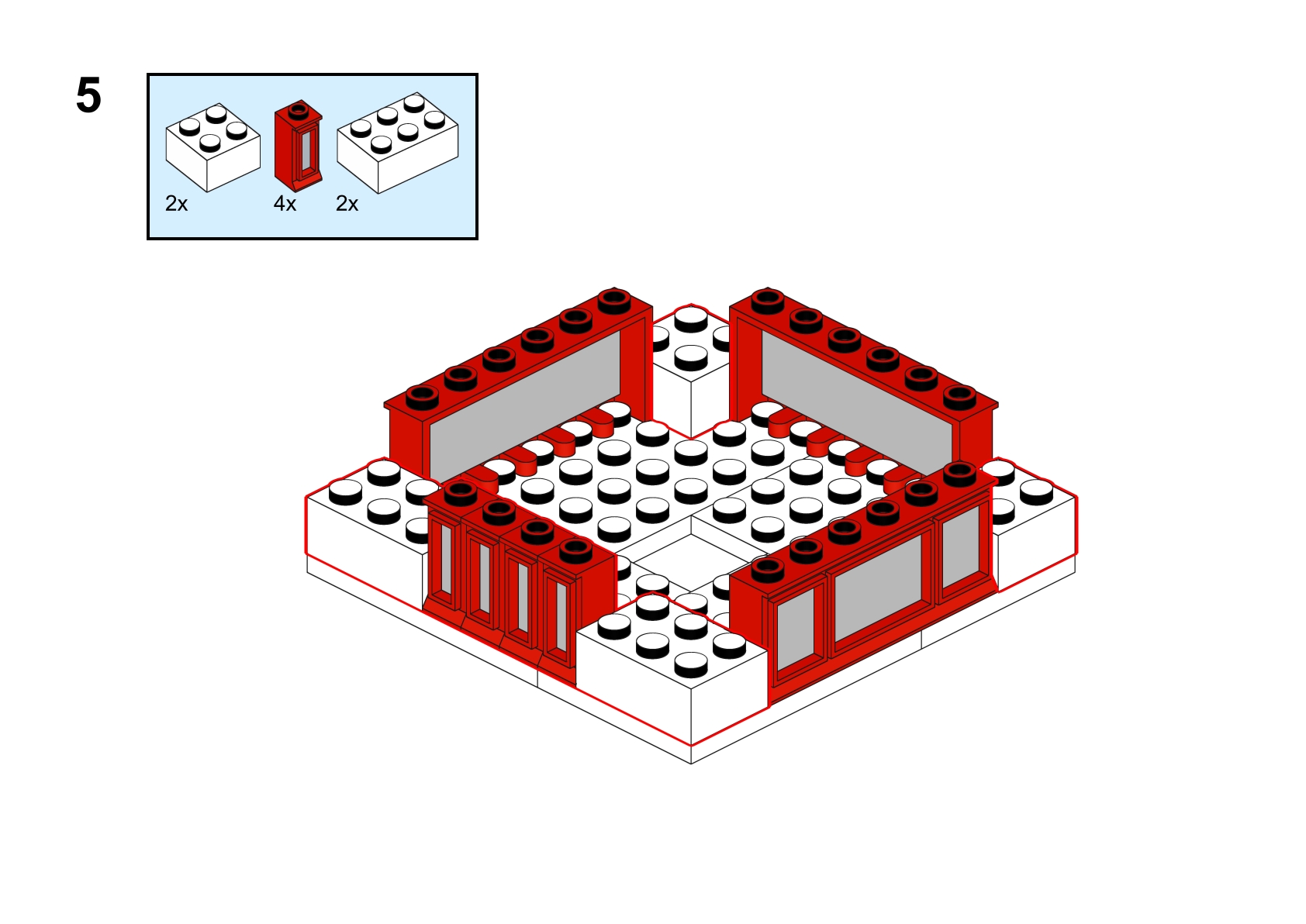 5

2x 4x 2x