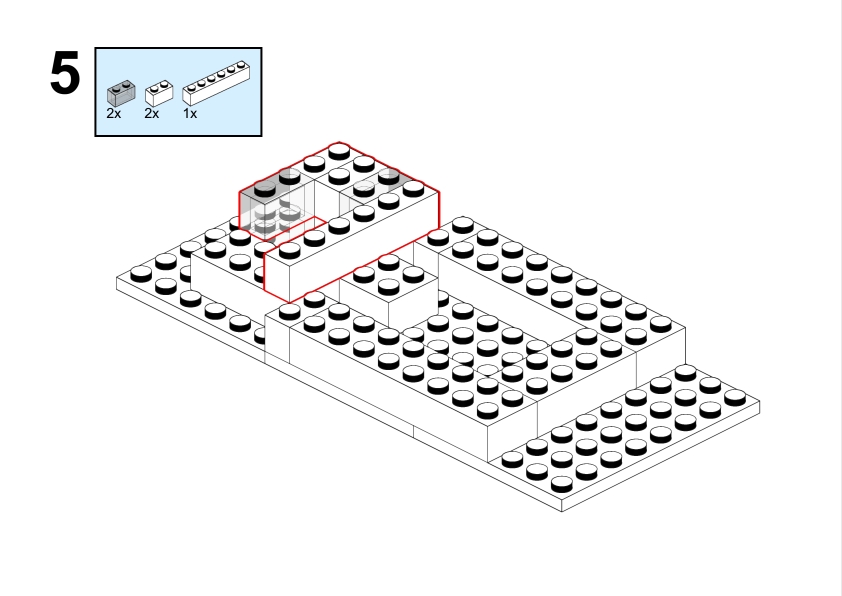 5
2x 2x 1x