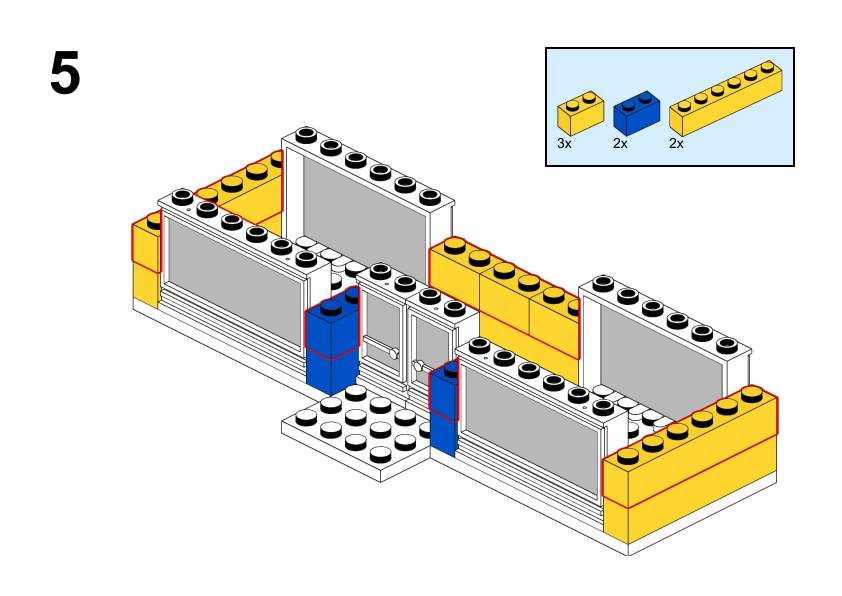 5

3x
2x
2x