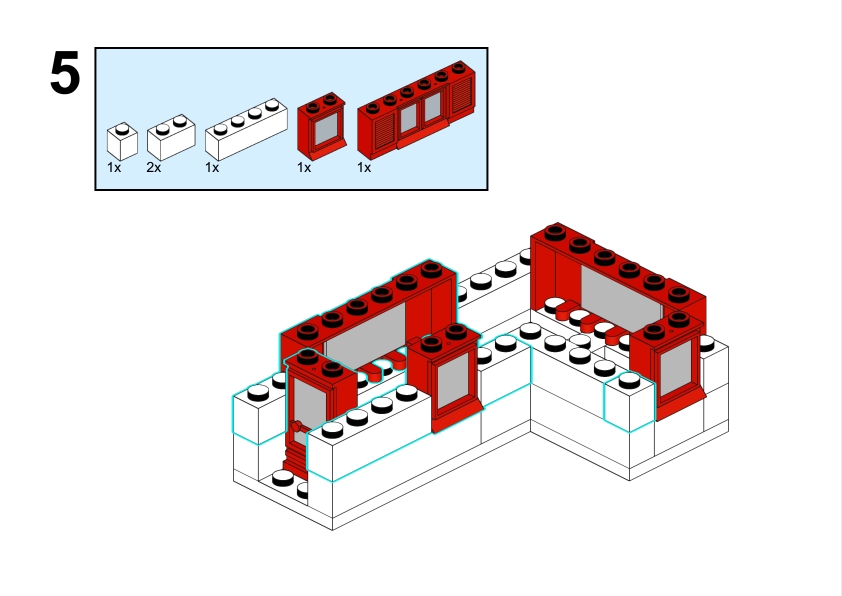 5

1x 2x 1x 1x 1x