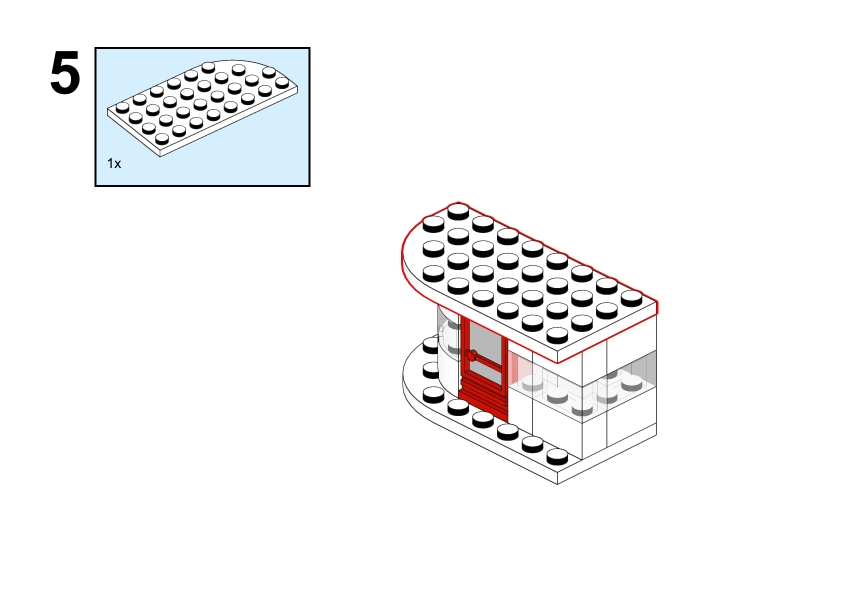 5

1x