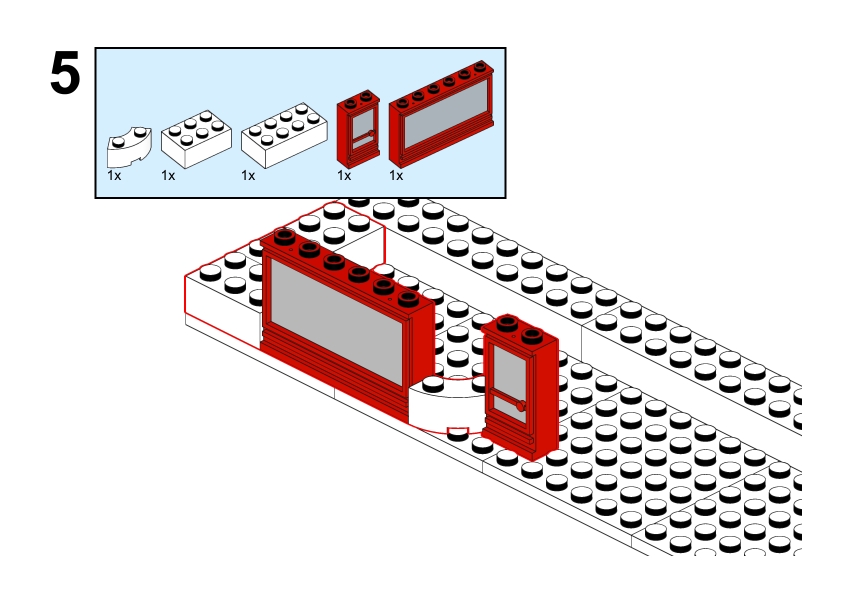 5

1x 1x 1x 1x 1x